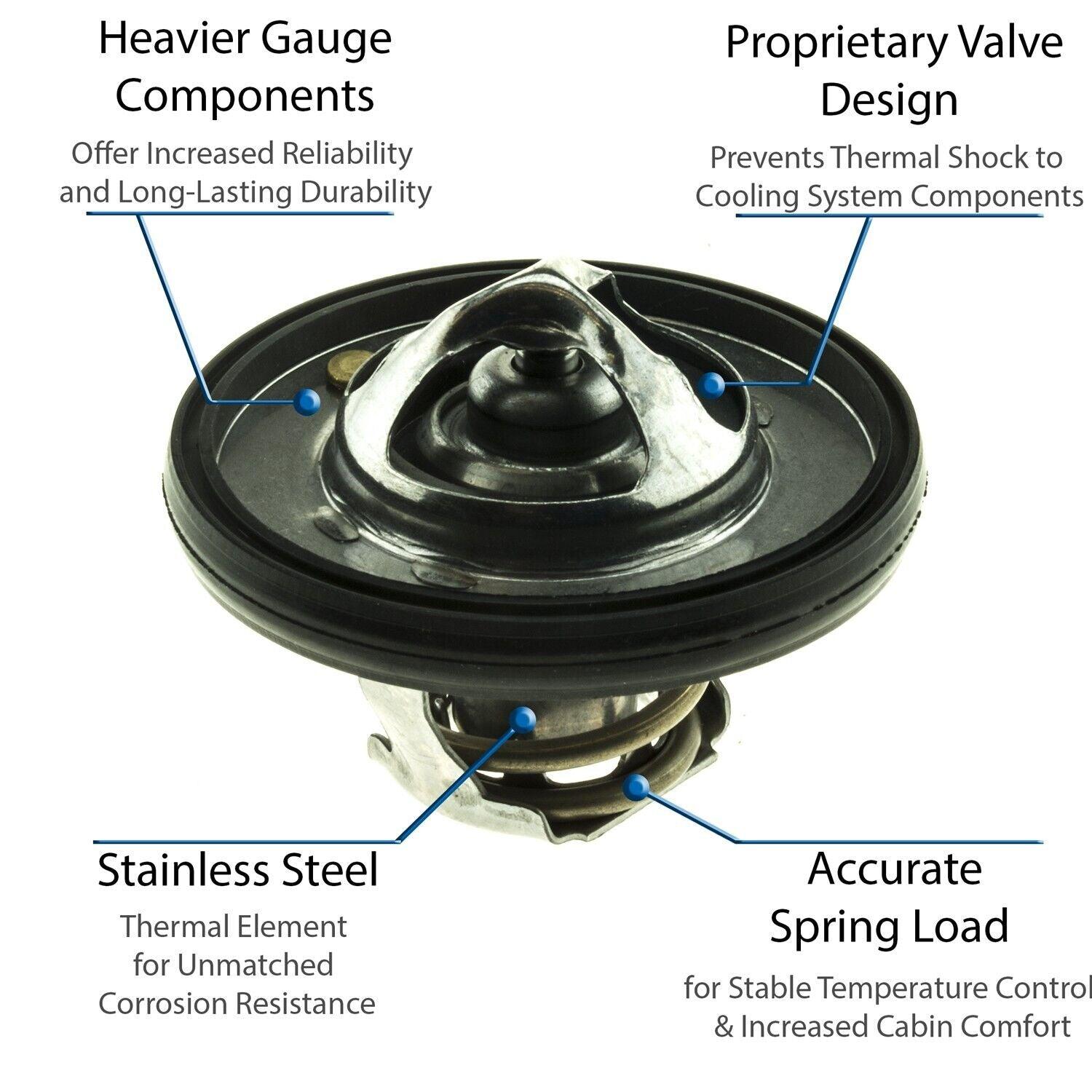 Heavier Gauge Components

Offer Increased Reliability and Long-Lasting Durability

Proprietary Valve Design

Prevents Thermal Shock to Cooling System Components

Stainless Steel

Thermal Element for Unmatched Corrosion Resistance

Accurate Spring Load

for Stable Temperature Control & Increased Cabin Comfort