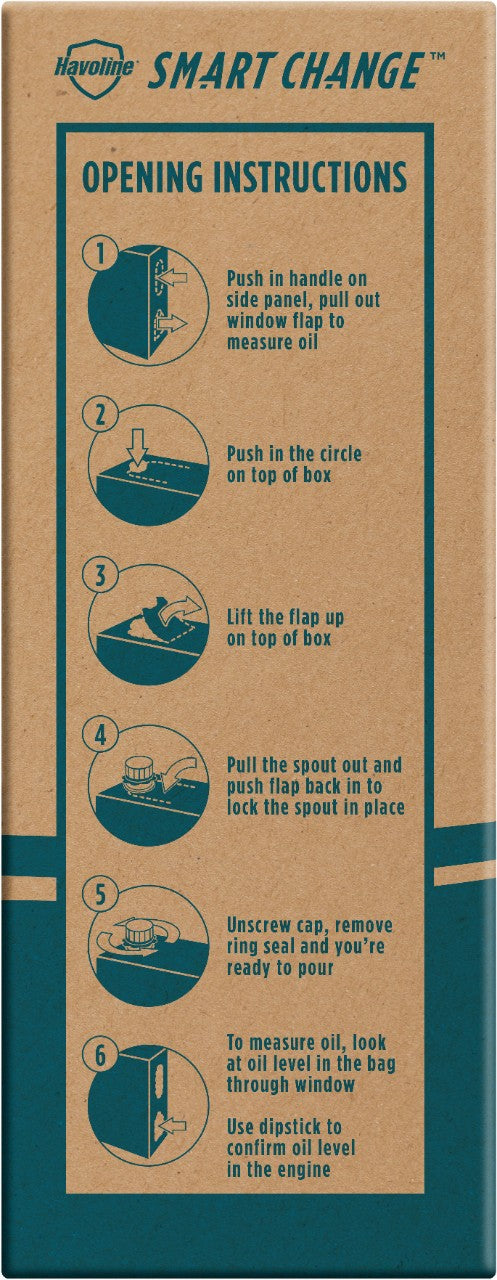 Havoline SMART CHANGE™

OPENING INSTRUCTIONS

1
Push in handle on side panel, pull out window flap to measure oil

2
Push in the circle on top of box

3
Lift the flap up on top of box

4
Pull the spout out and push flap back in to lock the spout in place

5
Unscrew cap, remove ring seal and you're ready to pour

6
To measure oil, look at oil level in the bag through window

Use dipstick to confirm oil level in the engine