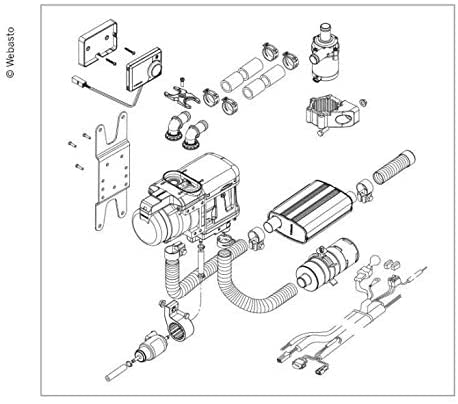 © Webasto