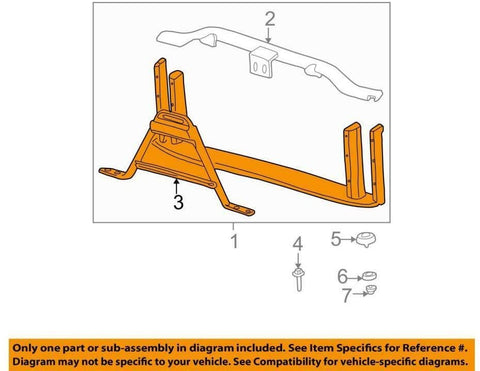 2

3

1

4

5

6

7

Only one part or sub-assembly in diagram included. See Item Specifics for Reference #.
Diagram may not be specific to your vehicle. See Compatibility for vehicle-specific diagrams.