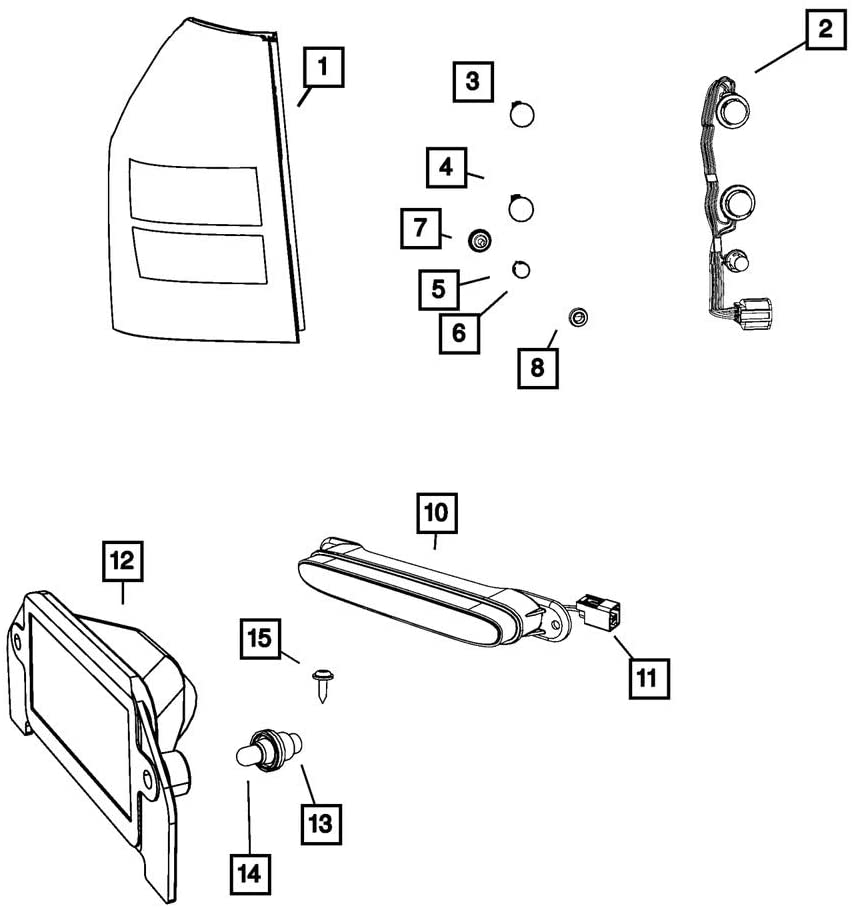 1
3
2
4
7
5
6
8
10
12
15
11
13
14