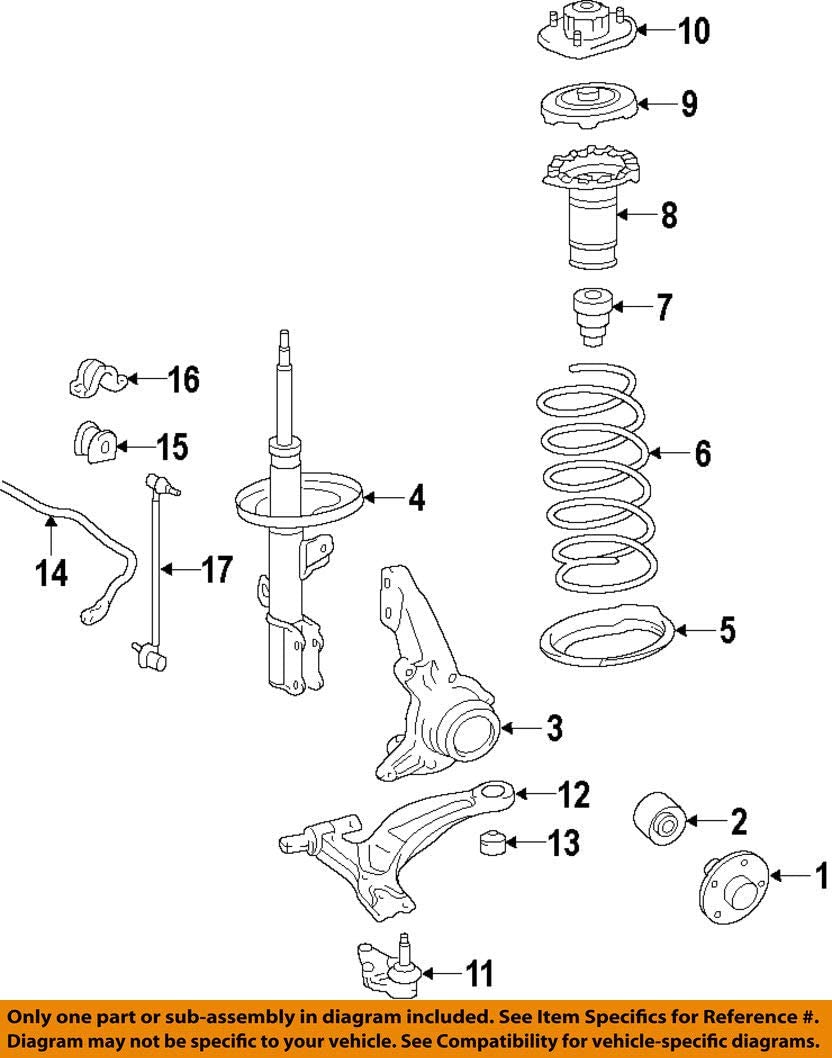 10
9
8
7
16
15
6
4
14
17
5
3
12
2
13
1
11

Only one part or sub-assembly in diagram included. See Item Specifics for Reference #. Diagram may not be specific to your vehicle. See Compatibility for vehicle-specific diagrams.