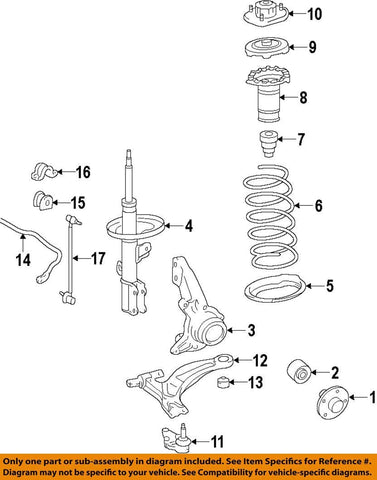 10
9
8
7
16
15
6
4
14
17
5
3
12
2
13
1
11

Only one part or sub-assembly in diagram included. See Item Specifics for Reference #. Diagram may not be specific to your vehicle. See Compatibility for vehicle-specific diagrams.