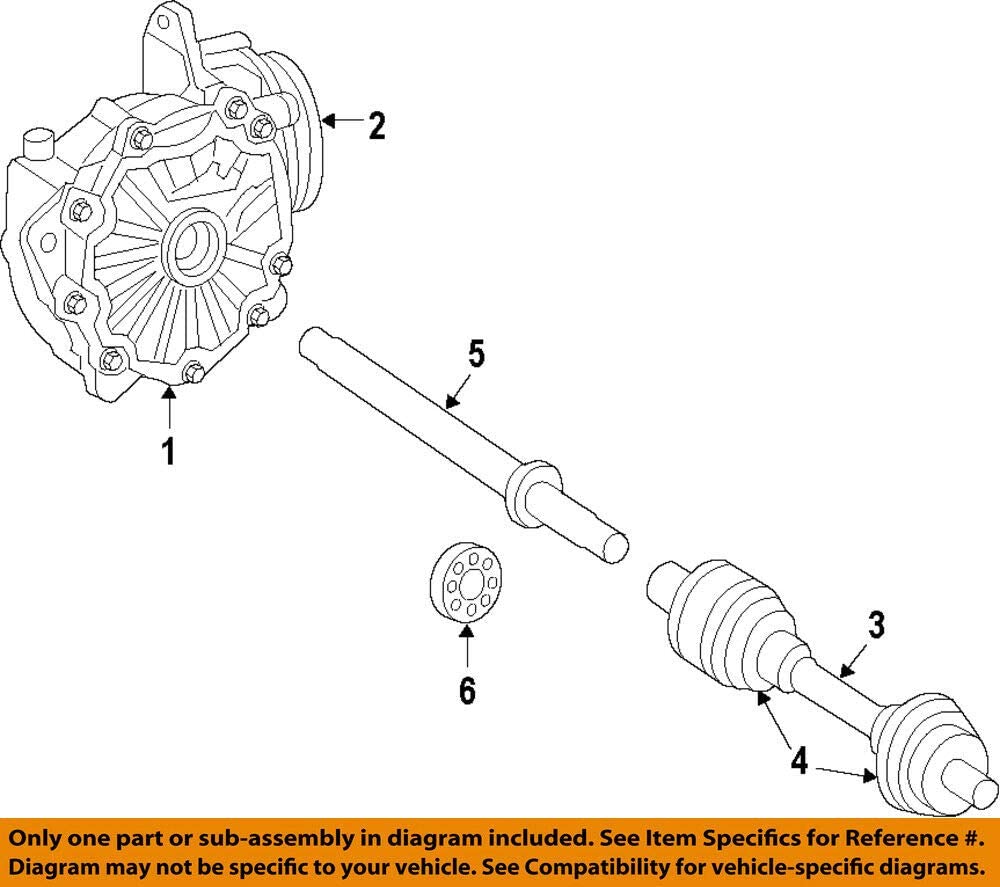 2

5

1

6

3

4

Only one part or sub-assembly in diagram included. See Item Specifics for Reference #. Diagram may not be specific to your vehicle. See Compatibility for vehicle-specific diagrams.