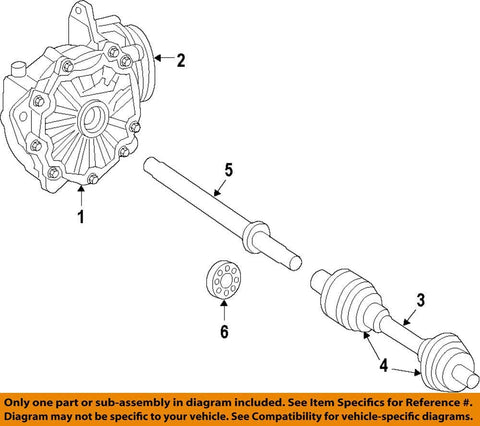 2

5

1

6

3

4

Only one part or sub-assembly in diagram included. See Item Specifics for Reference #. Diagram may not be specific to your vehicle. See Compatibility for vehicle-specific diagrams.