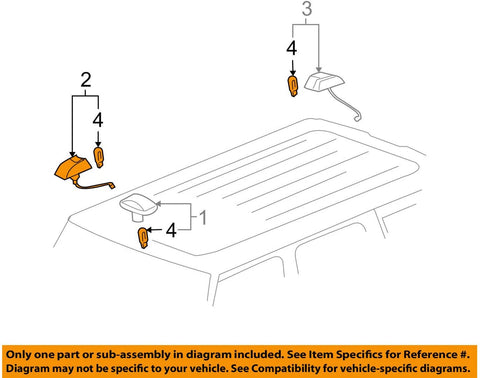 3
4
2
4
1
4

Only one part or sub-assembly in diagram included. See Item Specifics for Reference #.
Diagram may not be specific to your vehicle. See Compatibility for vehicle-specific diagrams.