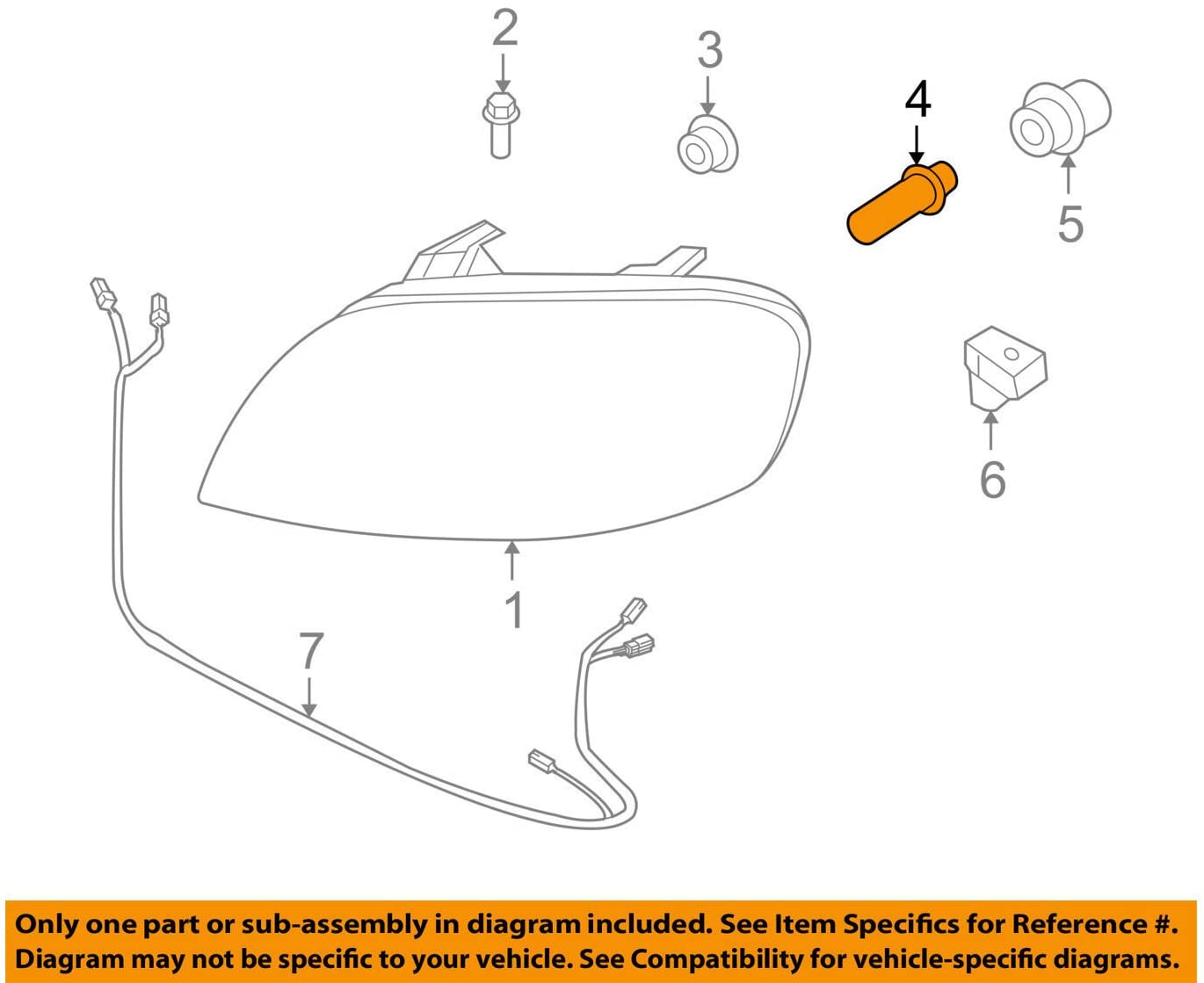 2

3

4

5

6

1

7

Only one part or sub-assembly in diagram included. See Item Specifics for Reference #.
Diagram may not be specific to your vehicle. See Compatibility for vehicle-specific diagrams.