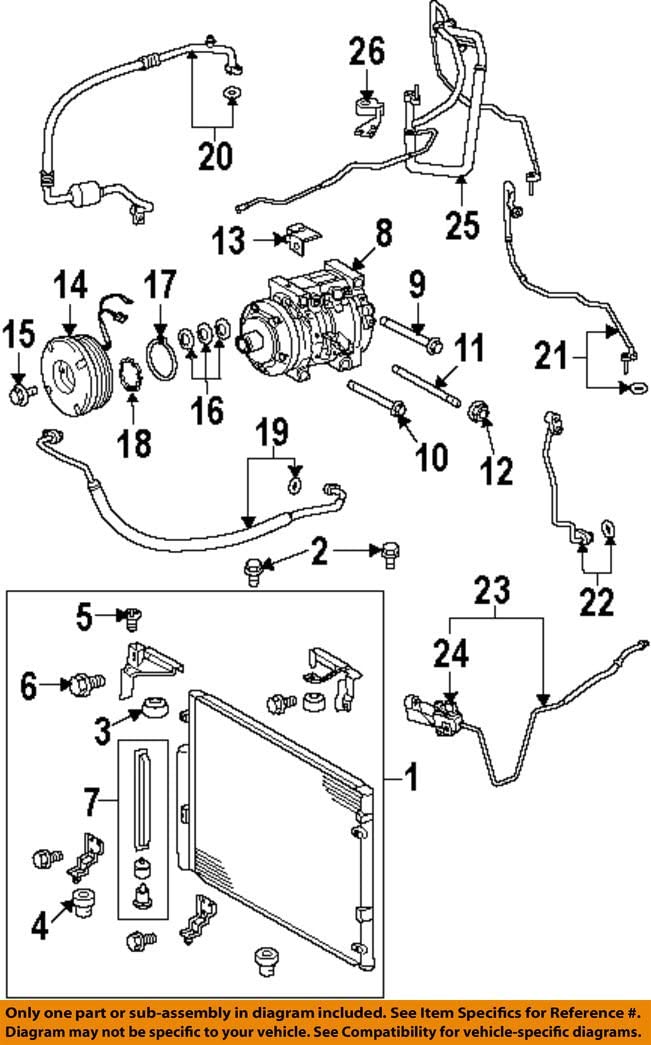 26
20
25
13
8
14
17
9
15
11
21
16
18
10
12
19
2
22
23
5
24
6
3
1
7
4

Only one part or sub-assembly in diagram included. See Item Specifics for Reference #. Diagram may not be specific to your vehicle. See Compatibility for vehicle-specific diagrams.