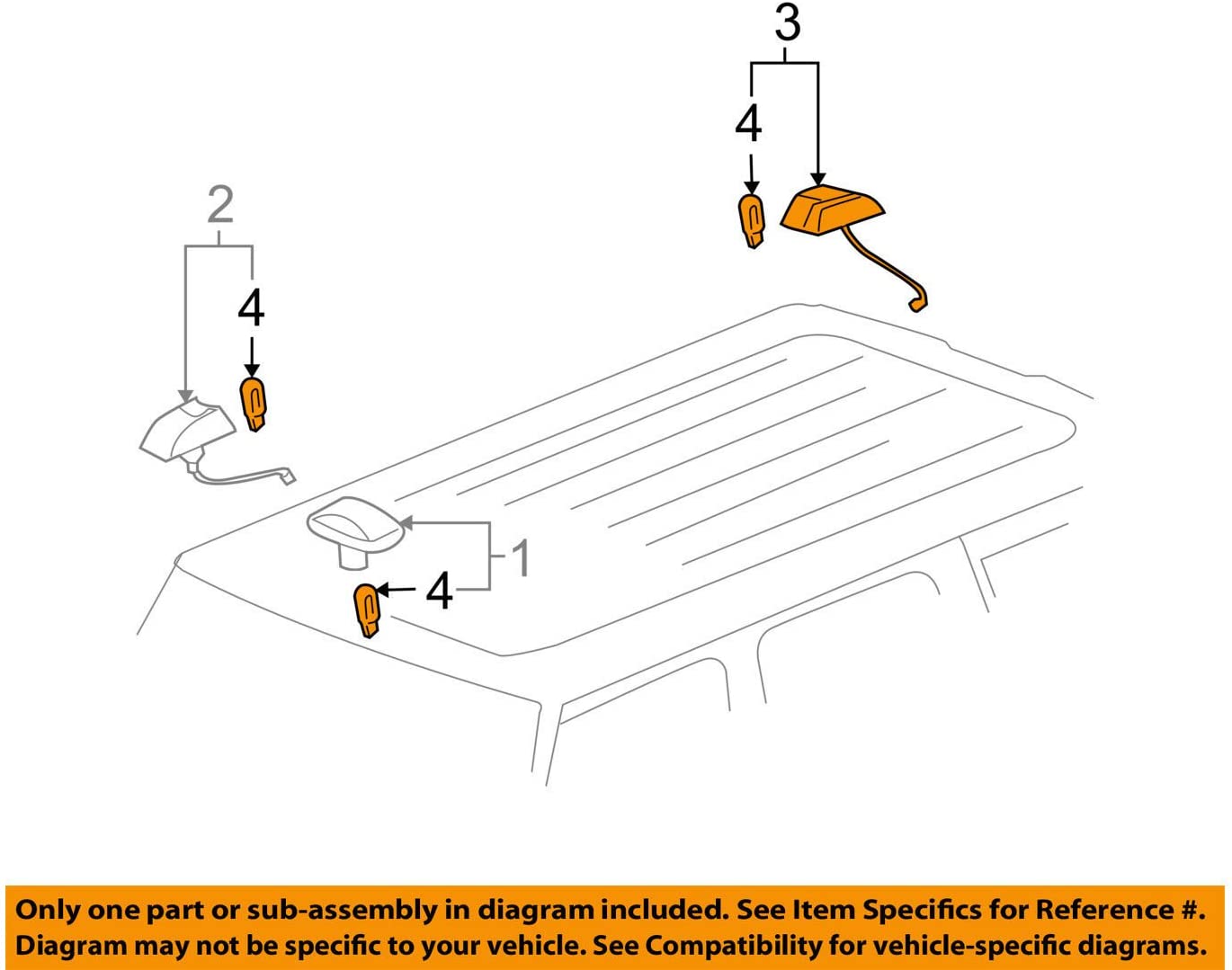 3
4
2
4
1
4

Only one part or sub-assembly in diagram included. See Item Specifics for Reference #.
Diagram may not be specific to your vehicle. See Compatibility for vehicle-specific diagrams.