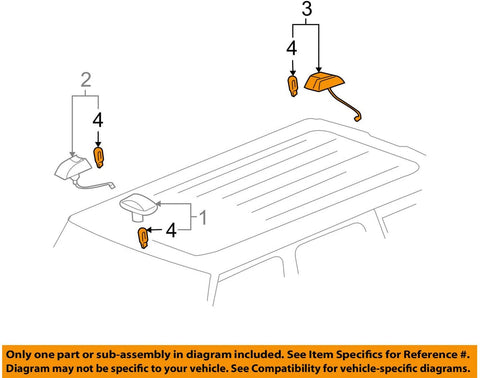 3
4
2
4
1
4

Only one part or sub-assembly in diagram included. See Item Specifics for Reference #.
Diagram may not be specific to your vehicle. See Compatibility for vehicle-specific diagrams.