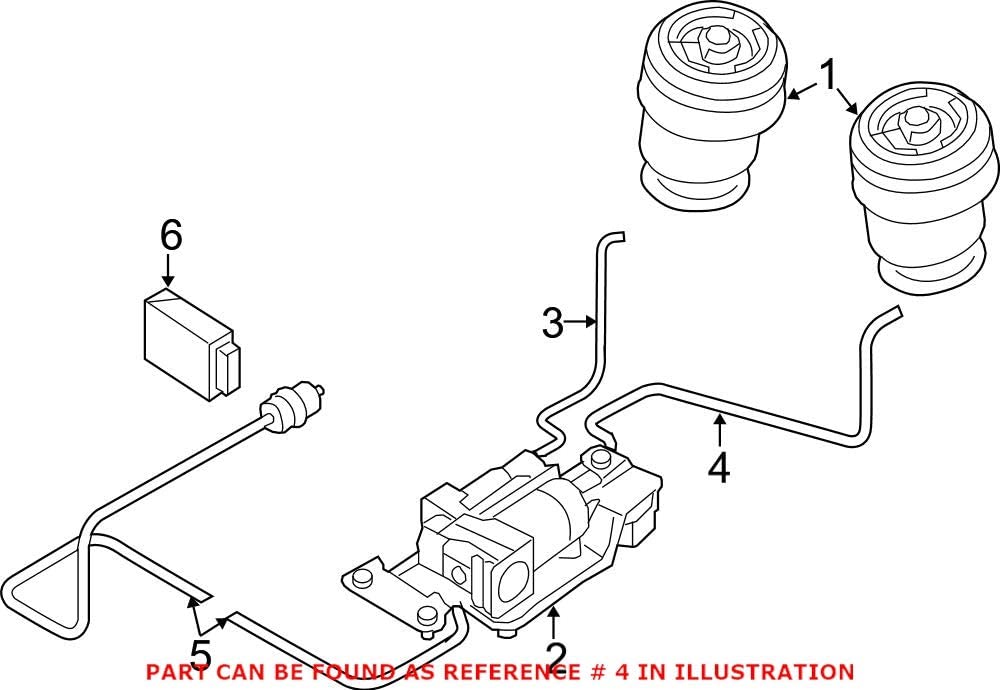 1
6
3
4
5
2
PART CAN BE FOUND AS REFERENCE # 4 IN ILLUSTRATION