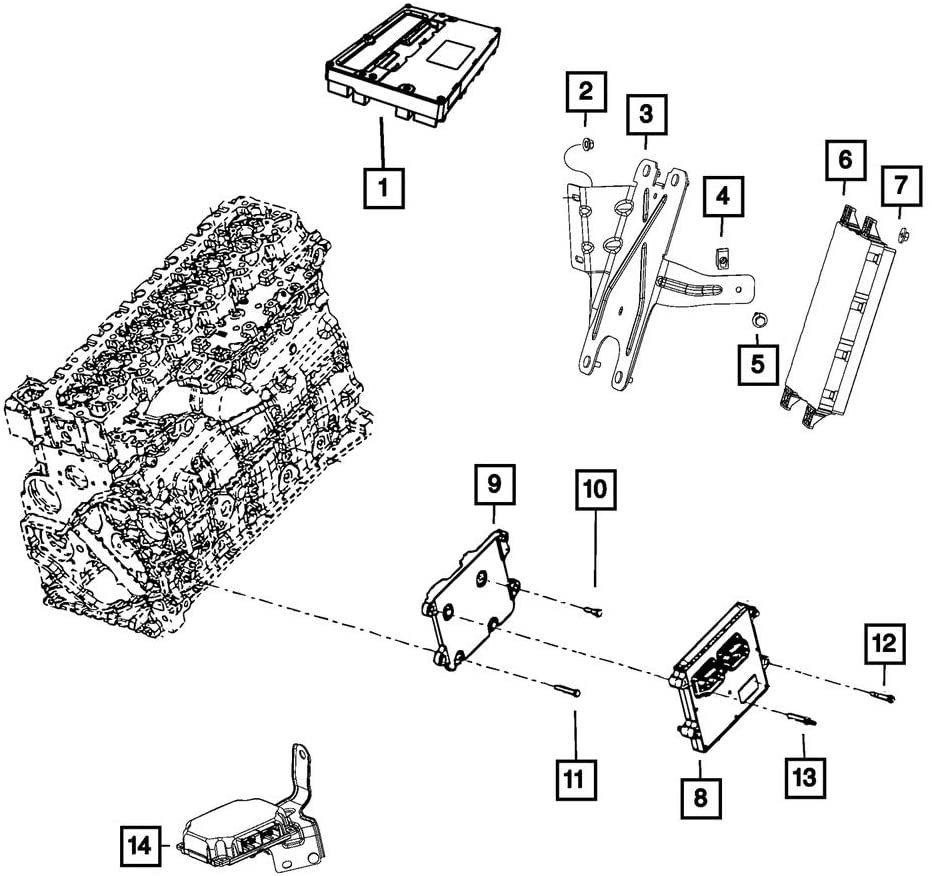 1
2
3
4
5
6
7
9
10
12
11
8
13
14