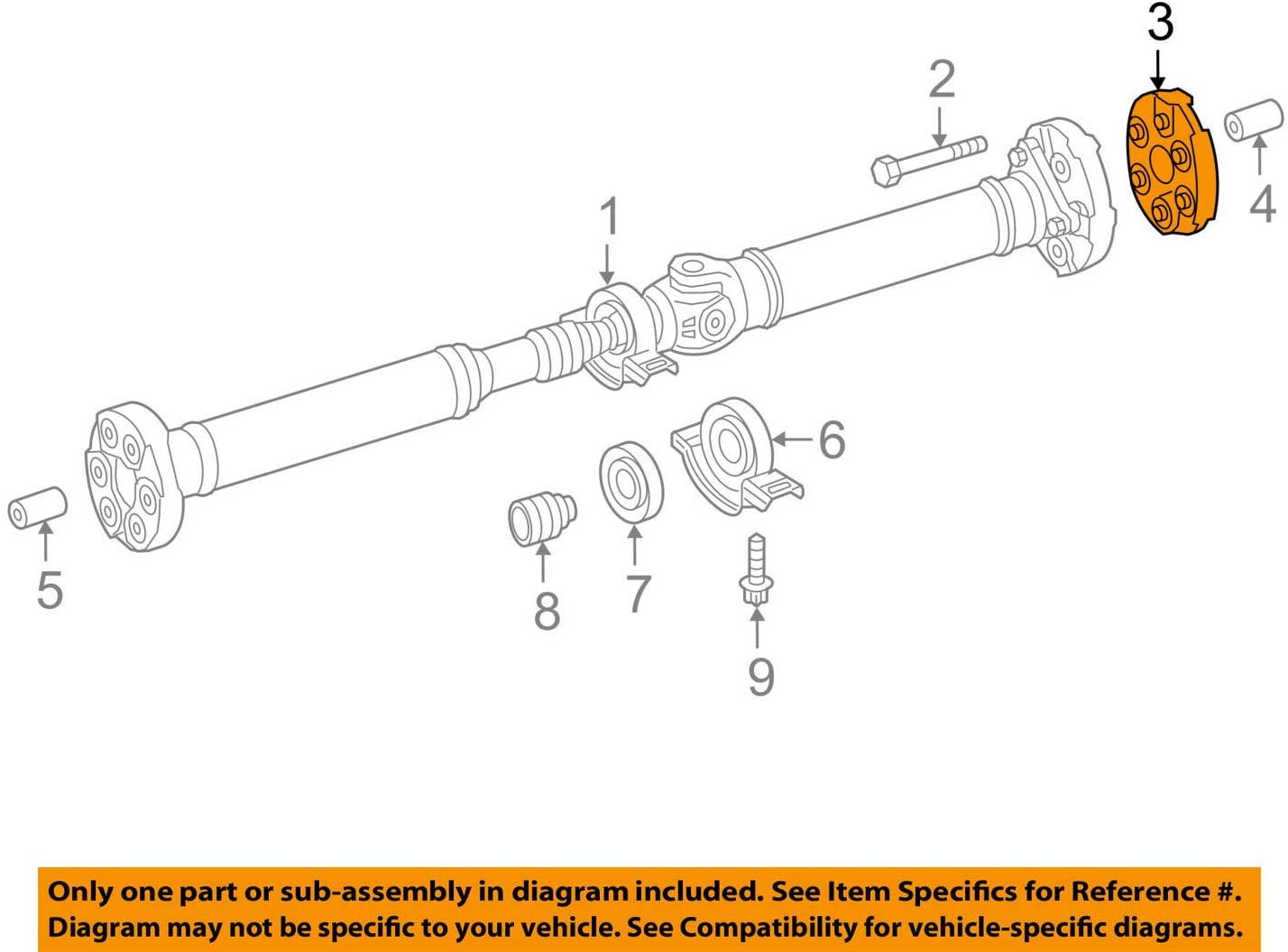 3
2
4
1
6
5
8
7
9

Only one part or sub-assembly in diagram included. See Item Specifics for Reference #.
Diagram may not be specific to your vehicle. See Compatibility for vehicle-specific diagrams.