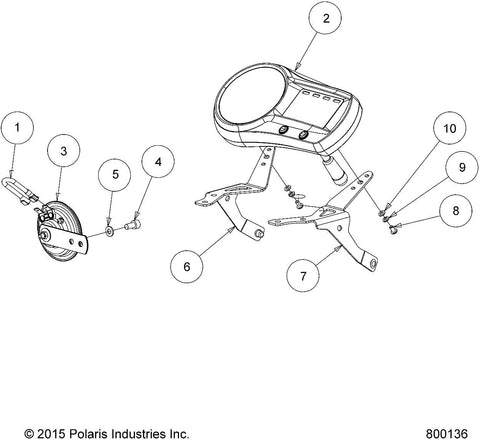 2

1

3

5

4

10

9

8

6

7

© 2015 Polaris Industries Inc.

800136