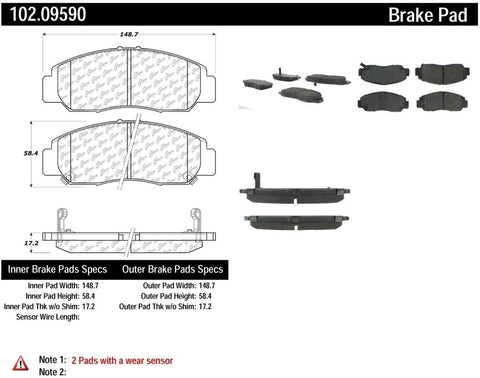 102.09590

Brake Pad

148.7

58.4

17.2

Inner Brake Pads Specs

Inner Pad Width: 148.7
Inner Pad Height: 58.4
Inner Pad Thk w/o Shim: 17.2
Sensor Wire Length:

Outer Brake Pads Specs

Outer Pad Width: 148.7
Outer Pad Height: 58.4
Outer Pad Thk w/o Shim: 17.2

Note 1: 2 Pads with a wear sensor
Note 2: