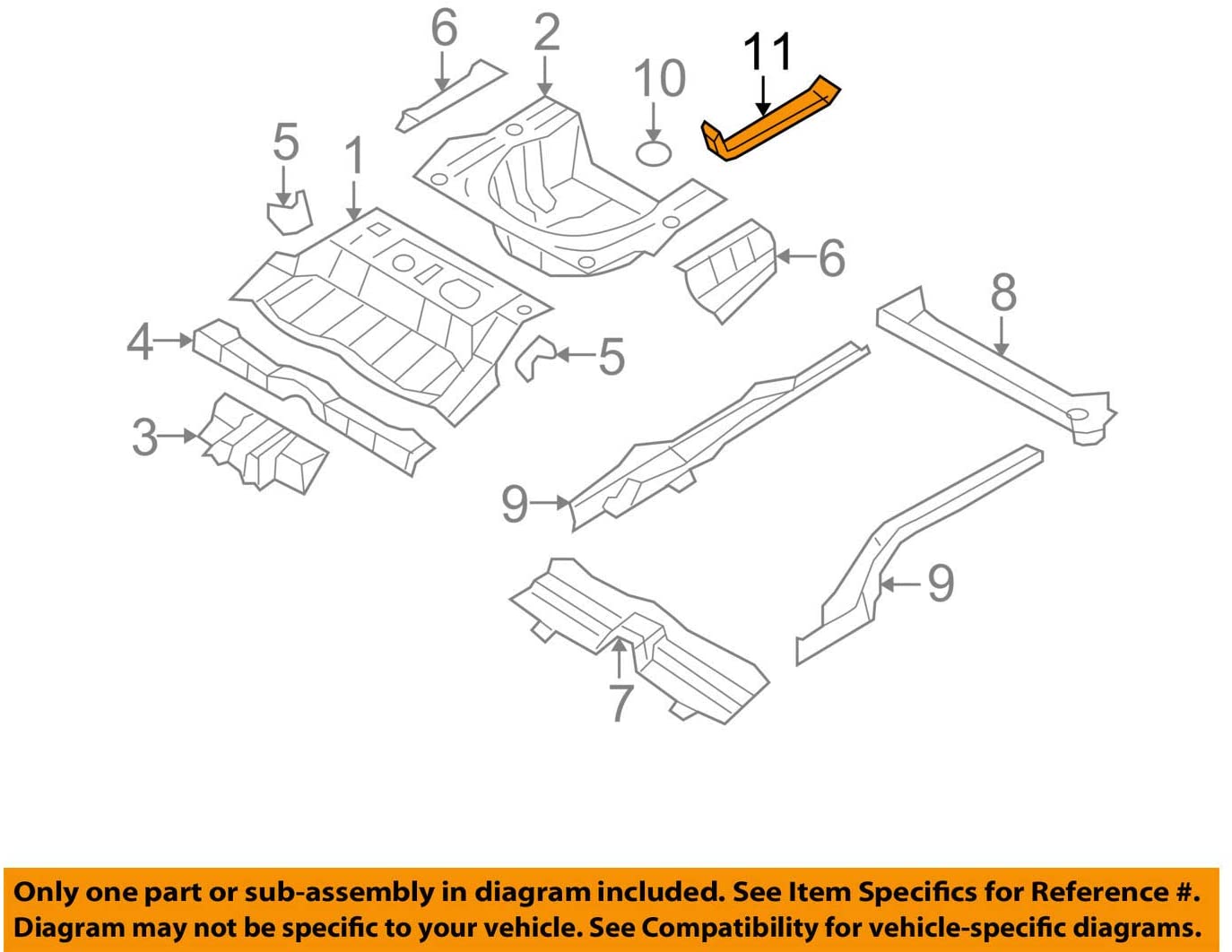 6
2
10
11
5
1
6
8
4
5
3
9
9
7

Only one part or sub-assembly in diagram included. See Item Specifics for Reference #.
Diagram may not be specific to your vehicle. See Compatibility for vehicle-specific diagrams.