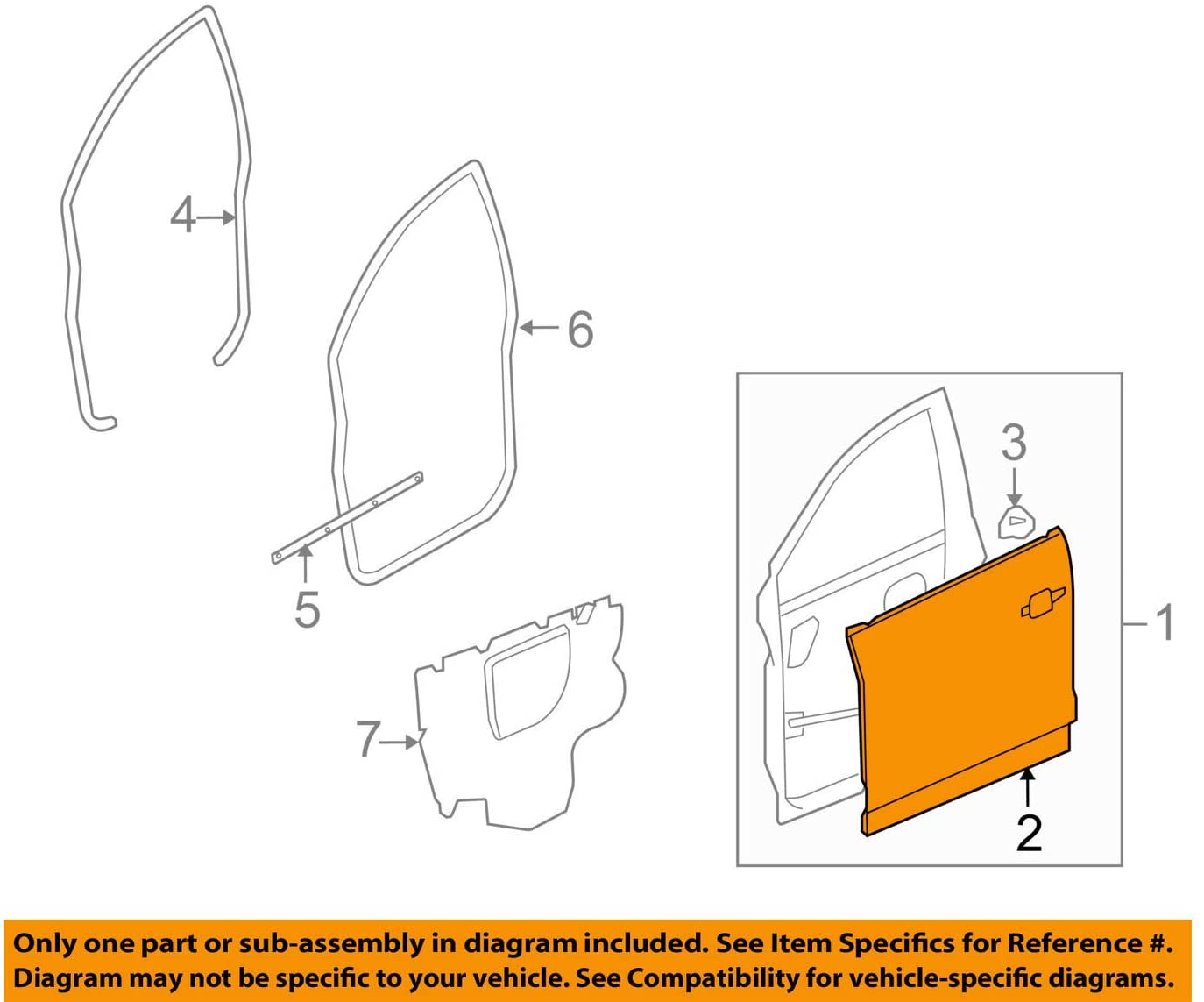 4
6
5
7
3
1
2

Only one part or sub-assembly in diagram included. See Item Specifics for Reference #. Diagram may not be specific to your vehicle. See Compatibility for vehicle-specific diagrams.