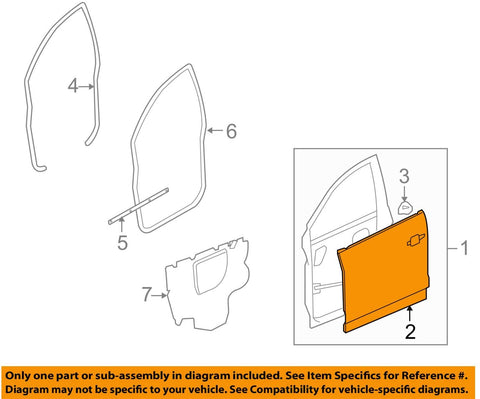 4
6
3
5
1
7
2
Only one part or sub-assembly in diagram included. See Item Specifics for Reference #. Diagram may not be specific to your vehicle. See Compatibility for vehicle-specific diagrams.