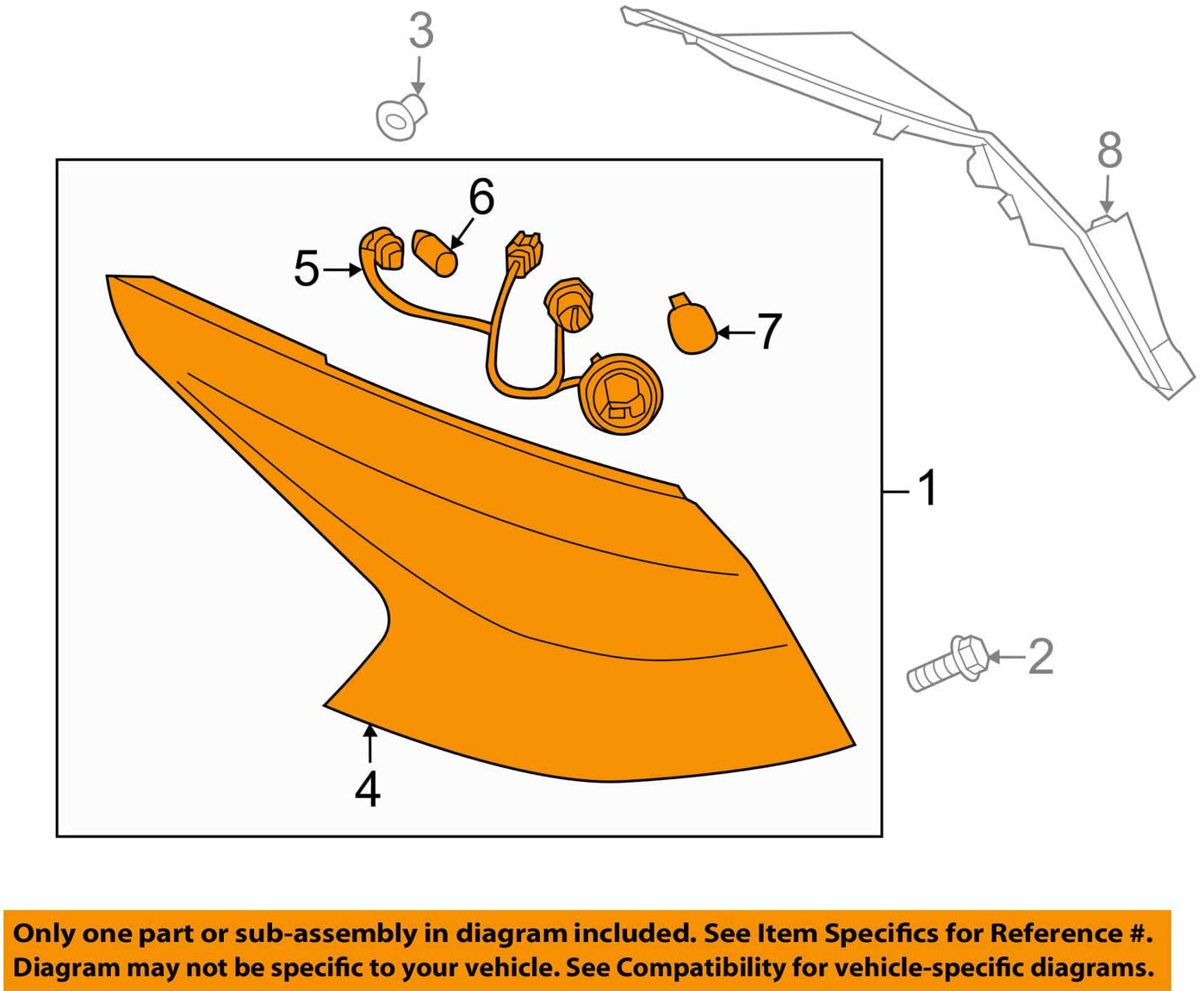 3

8

6

5

7

1

2

4

Only one part or sub-assembly in diagram included. See Item Specifics for Reference #. Diagram may not be specific to your vehicle. See Compatibility for vehicle-specific diagrams.