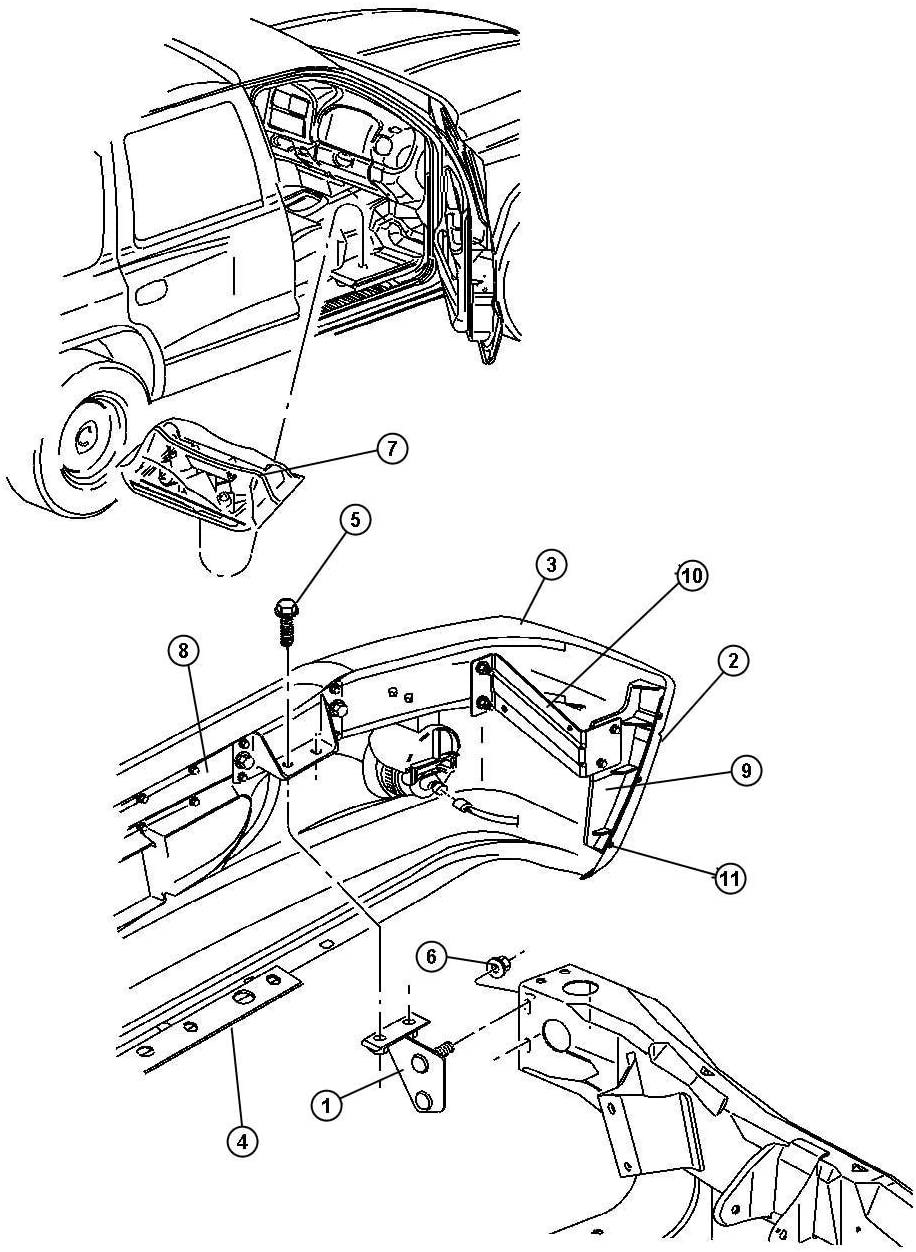 7
5
3
10
8
2
9
11
6
1
4