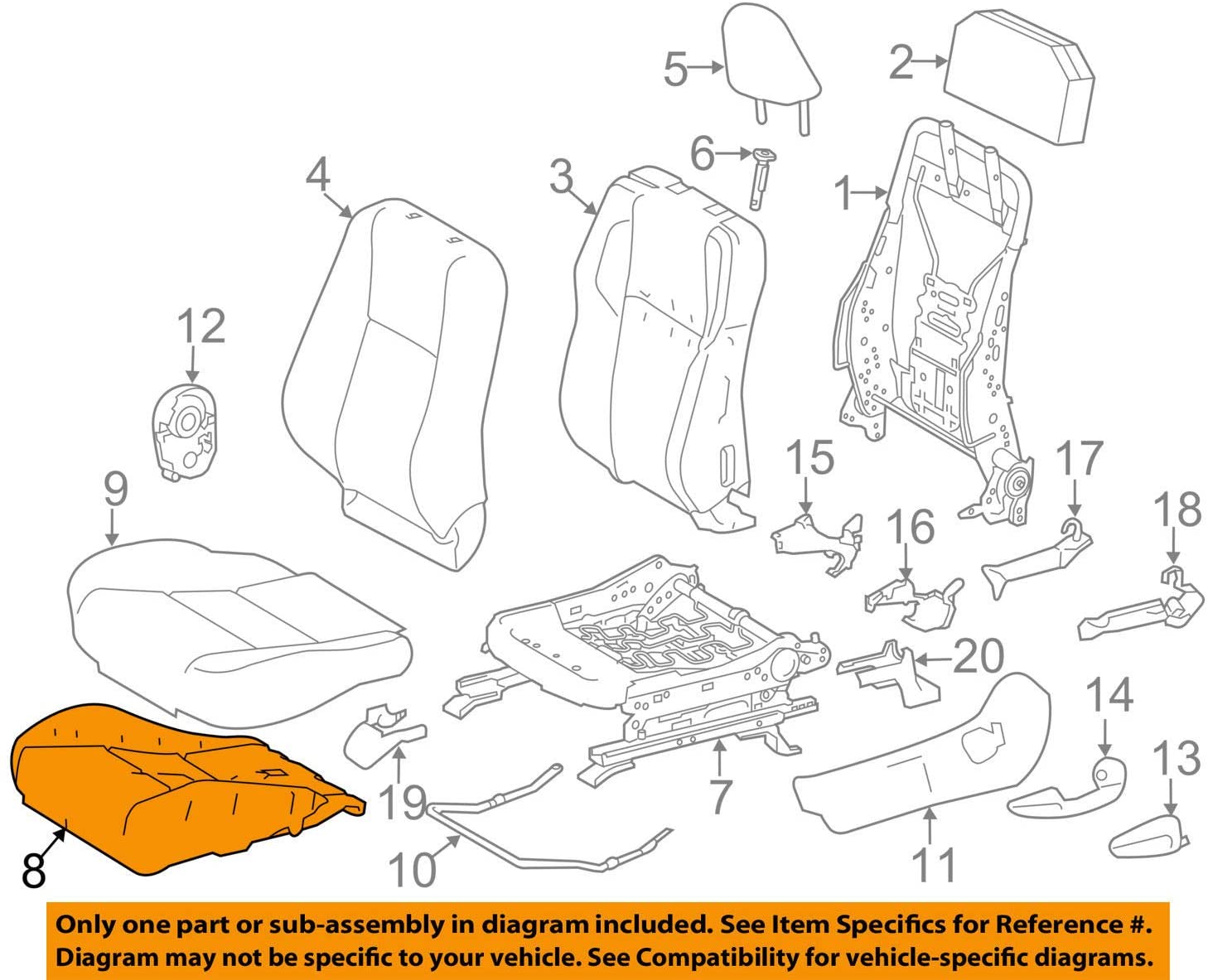 5
2
6
4
3
1
12
15
17
9
16
18
20
14
13
19
7
8
10
11

Only one part or sub-assembly in diagram included. See Item Specifics for Reference #.
Diagram may not be specific to your vehicle. See Compatibility for vehicle-specific diagrams.