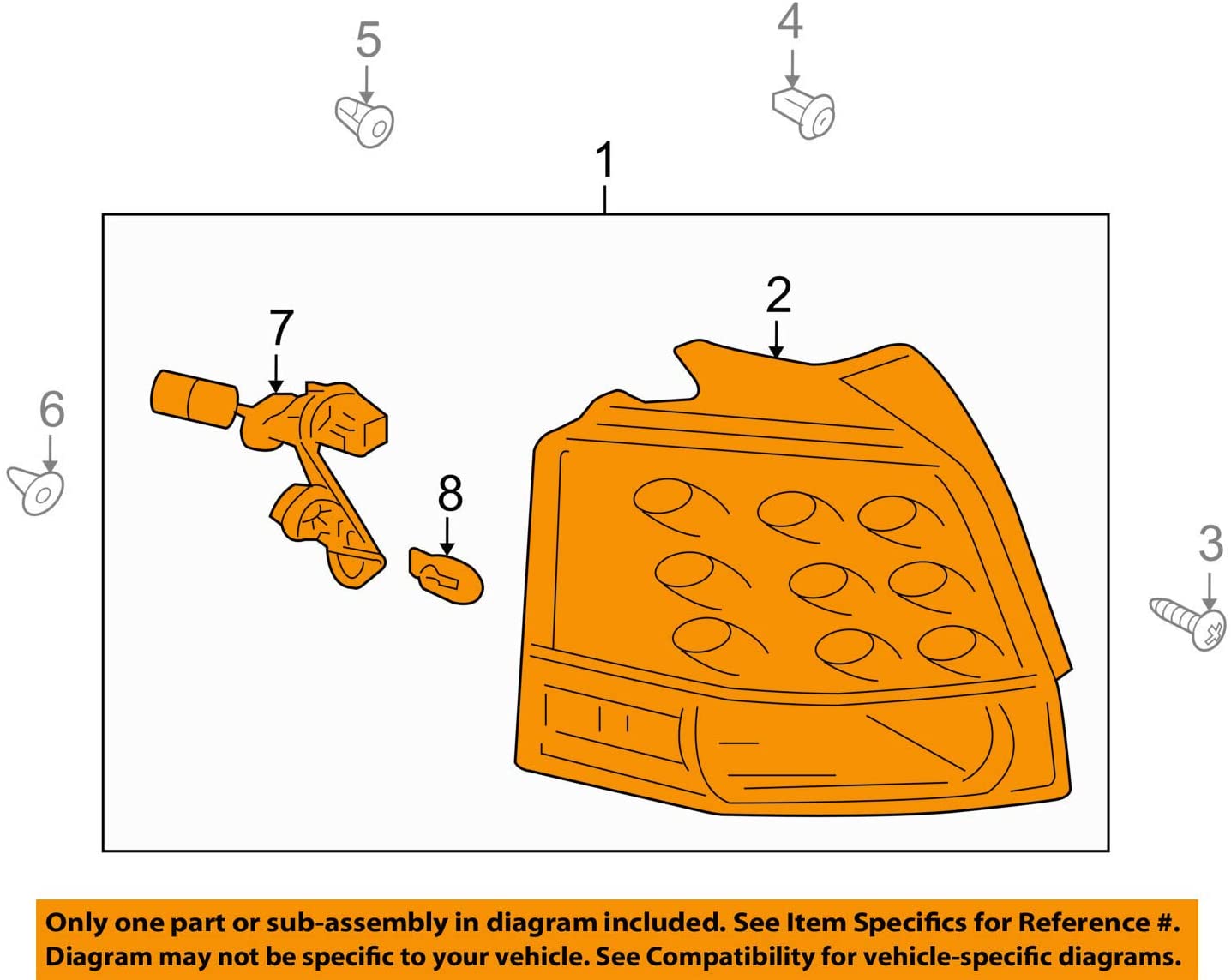 5
4
1
2
7
6
8
3

Only one part or sub-assembly in diagram included. See Item Specifics for Reference #. Diagram may not be specific to your vehicle. See Compatibility for vehicle-specific diagrams.