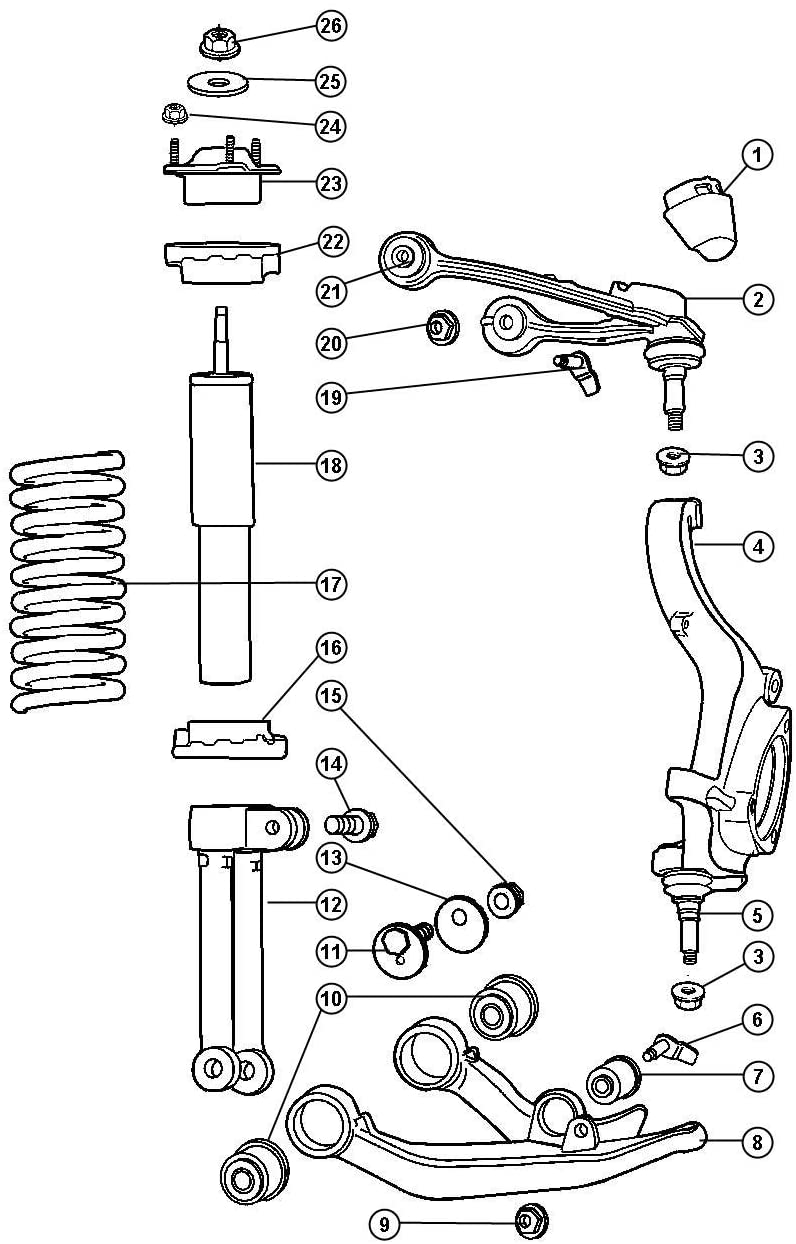 26
25
24
23
22
21
20
19
18
17
16
15
14
13
12
11
10
1
2
3
4
5
3
6
7
8
9