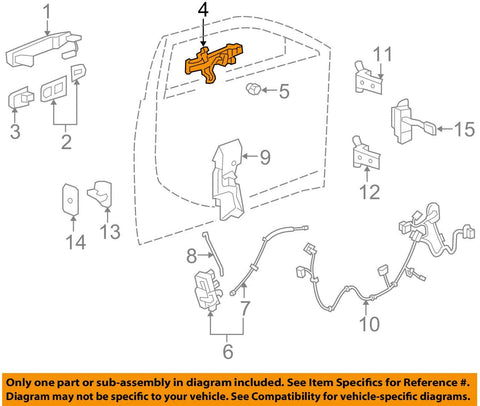 1
4
11
5
3
2
15
9
12
14
13
8
7
10
6

Only one part or sub-assembly in diagram included. See Item Specifics for Reference #.
Diagram may not be specific to your vehicle. See Compatibility for vehicle-specific diagrams.