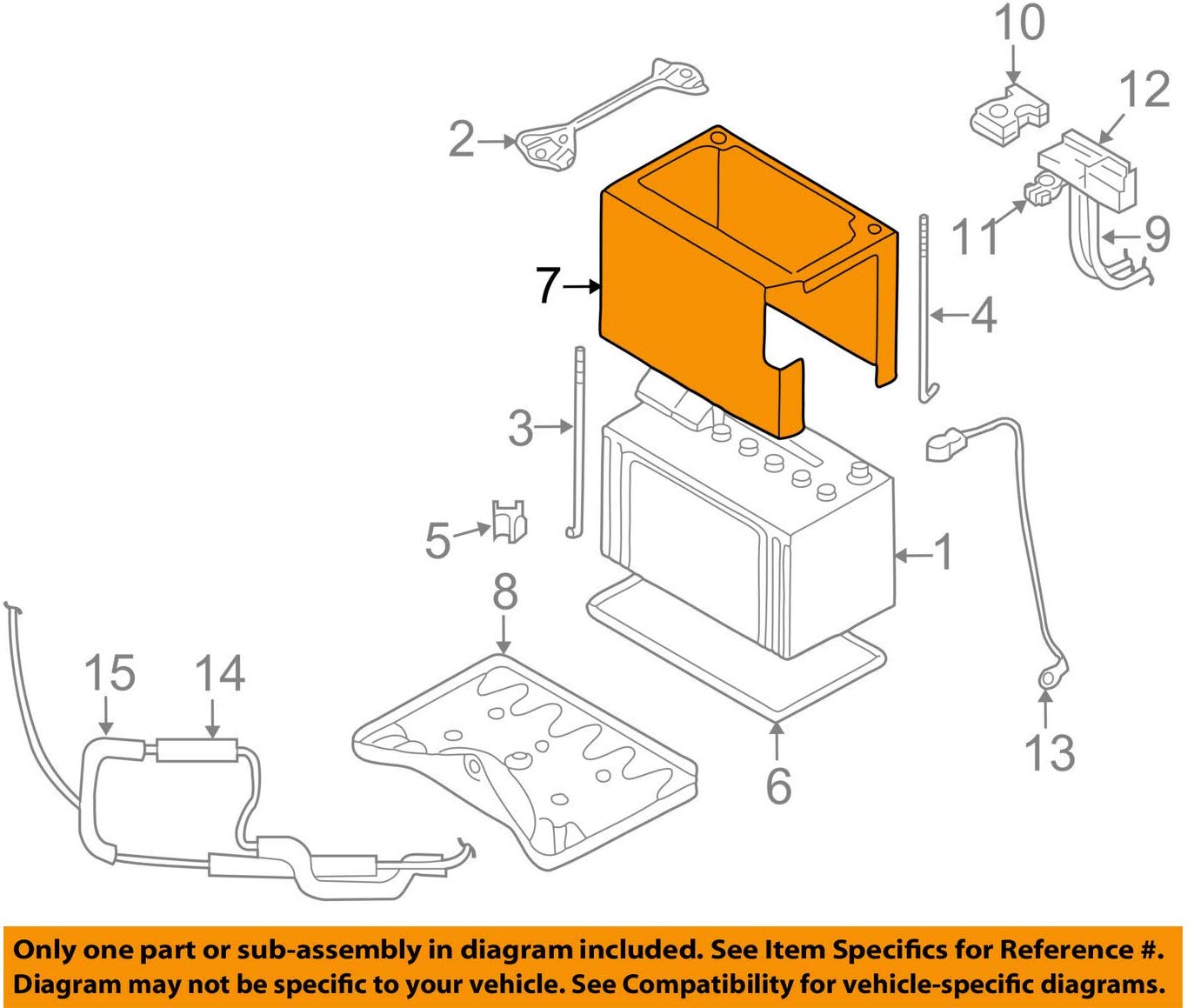 10
12
2
11
9
7
4
3
5
1
8
15
14
13
6

Only one part or sub-assembly in diagram included. See Item Specifics for Reference #. Diagram may not be specific to your vehicle. See Compatibility for vehicle-specific diagrams.