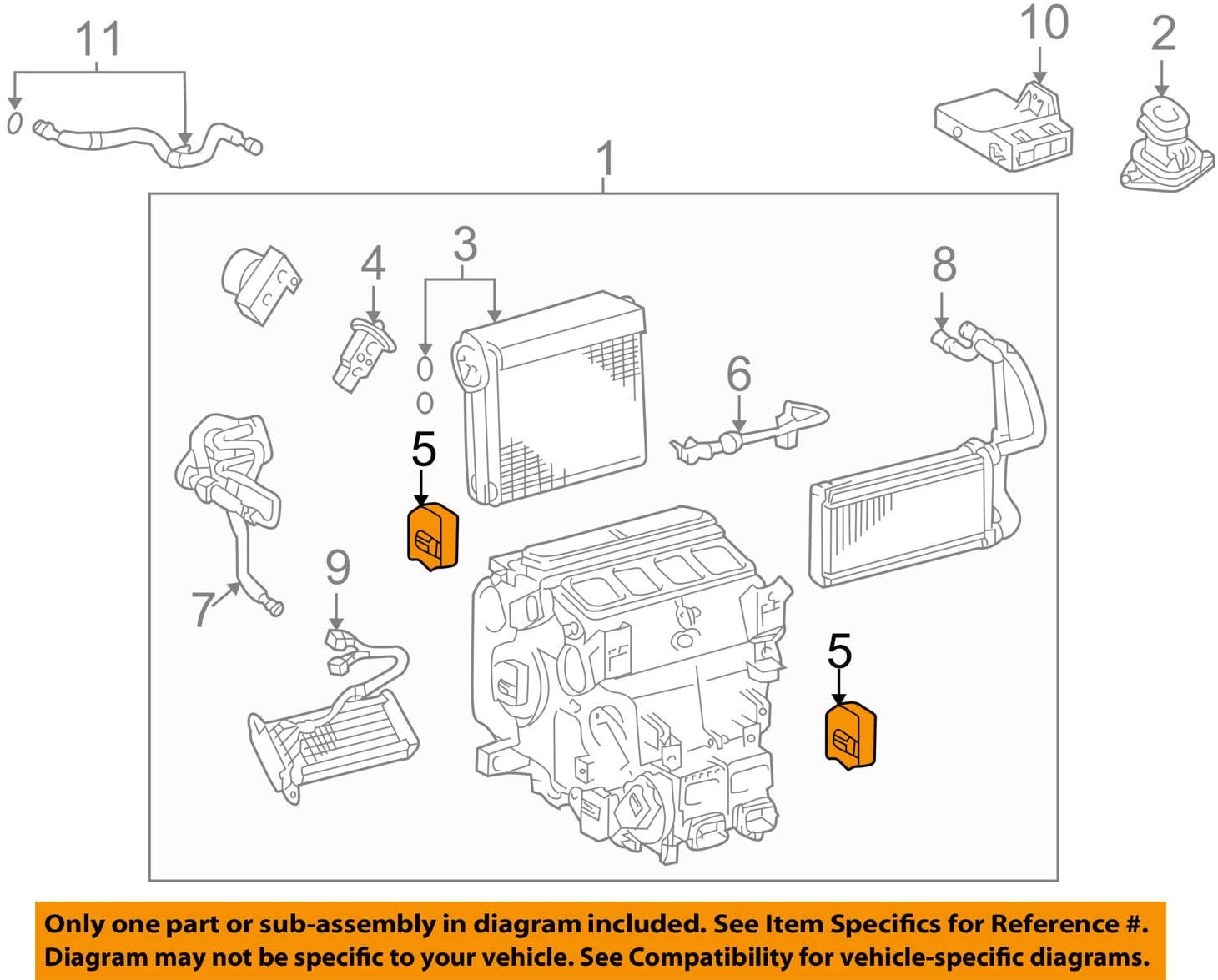 11

10

2

1

4

3

8

6

5

7

9

5

Only one part or sub-assembly in diagram included. See Item Specifics for Reference #.
Diagram may not be specific to your vehicle. See Compatibility for vehicle-specific diagrams.