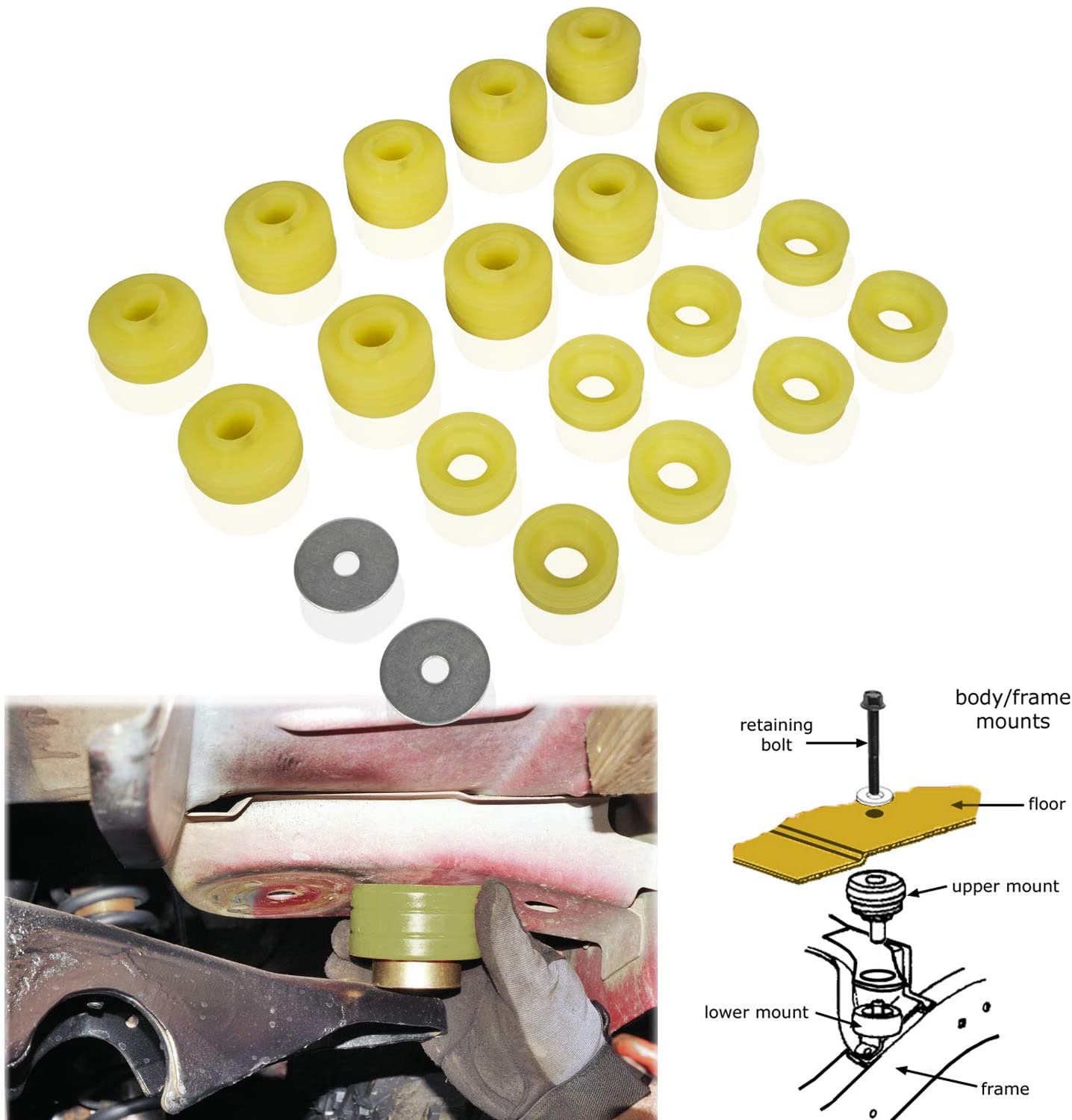 body/frame mounts

retaining bolt

floor

upper mount

lower mount

frame