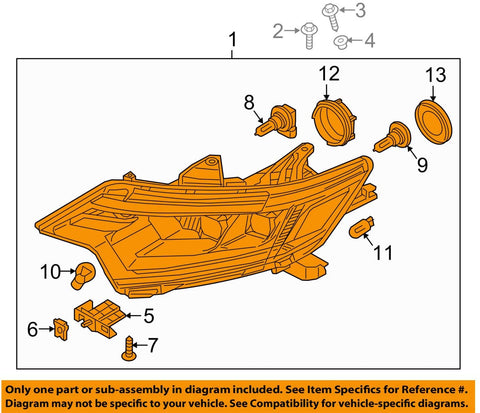 3
2
4
1
12
13
8
9
11
10
5
6
7

Only one part or sub-assembly in diagram included. See Item Specifics for Reference #. Diagram may not be specific to your vehicle. See Compatibility for vehicle-specific diagrams.