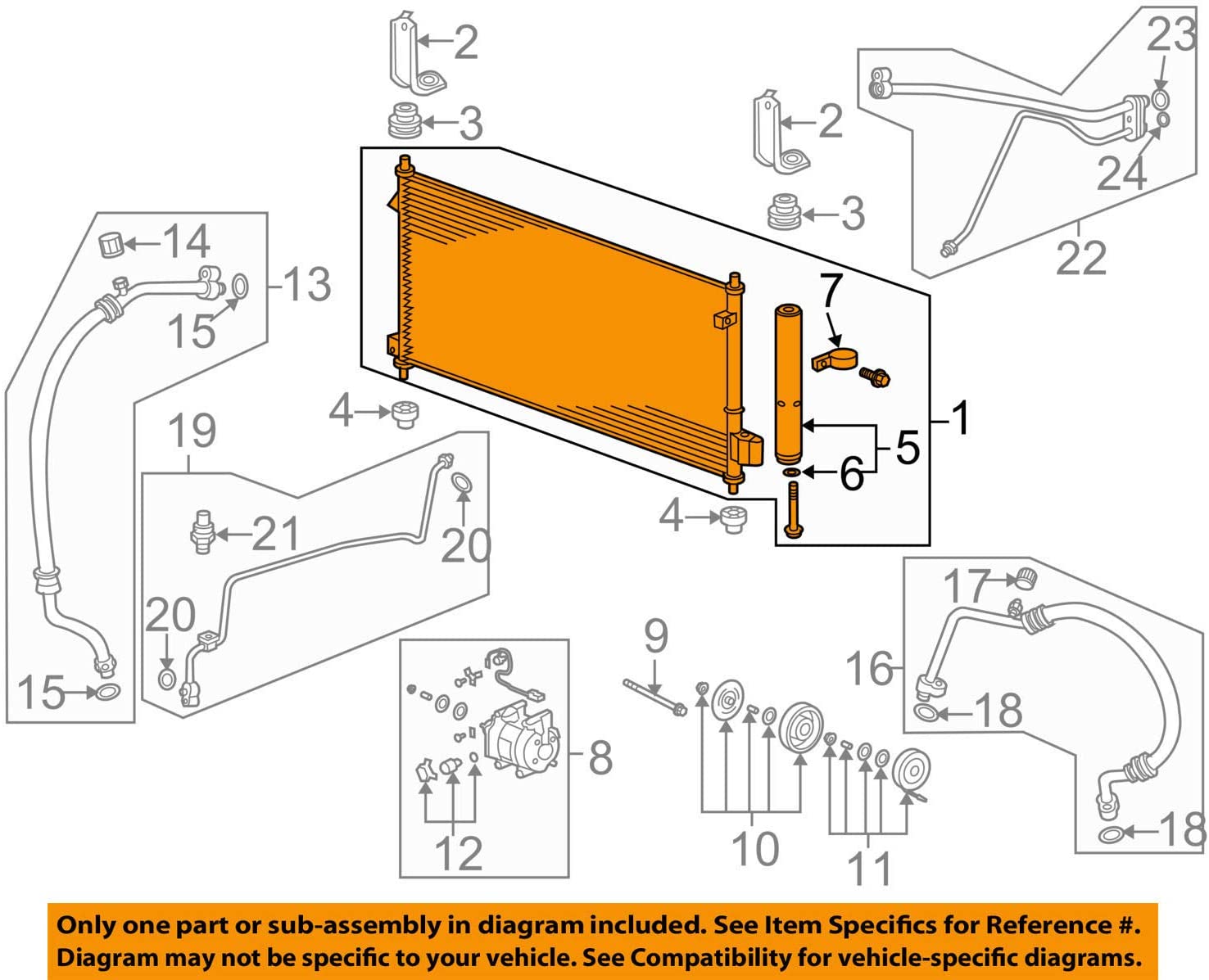 2
3
2
3
23
24
22
14
13
15
7
1
5
6
4
4
19
21
20
20
15
9
17
16
18
18
8
12
10
11

Only one part or sub-assembly in diagram included. See Item Specifics for Reference #.
Diagram may not be specific to your vehicle. See Compatibility for vehicle-specific diagrams.