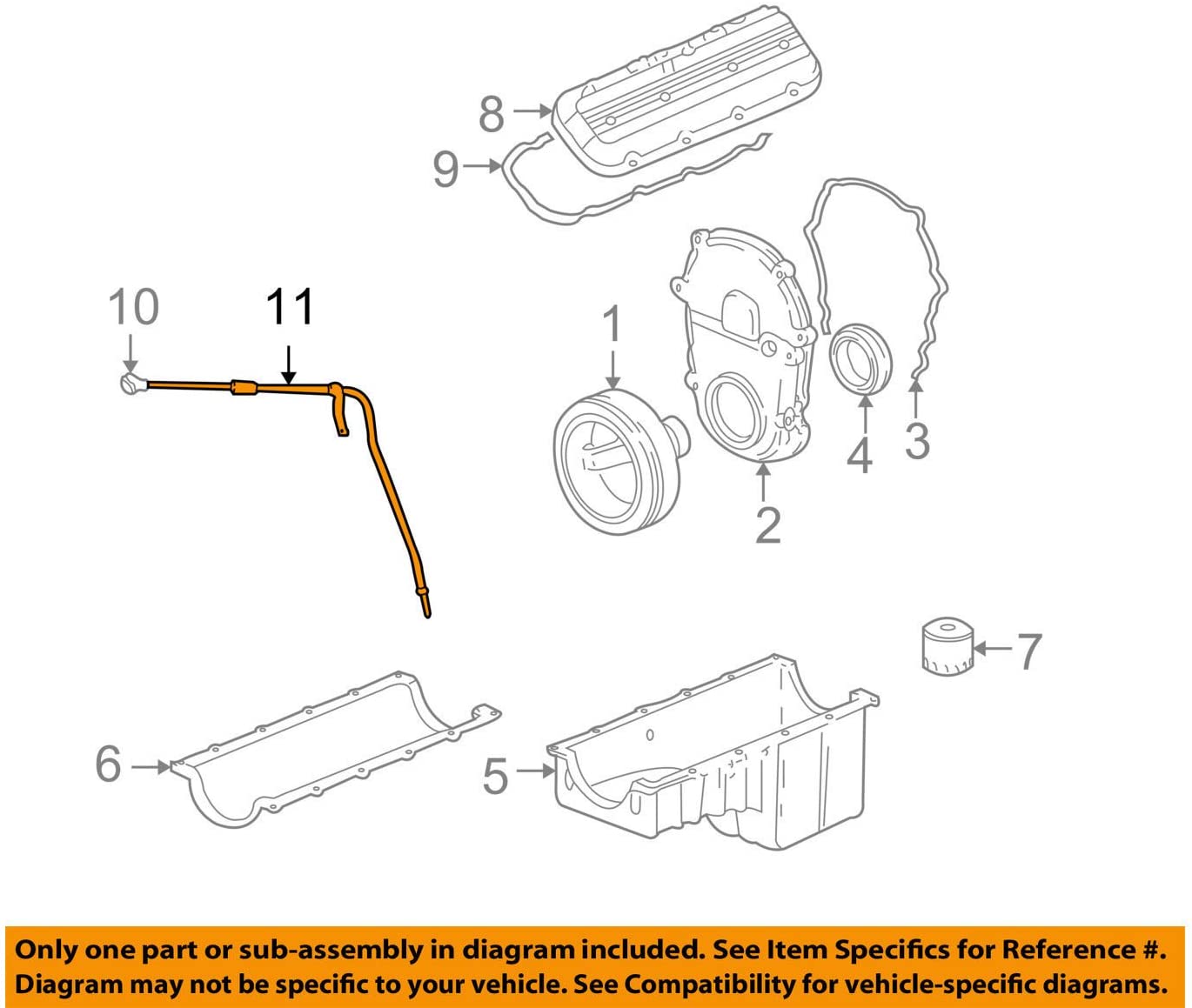 8
9
10
11
1
2
3
4
7
6
5

Only one part or sub-assembly in diagram included. See Item Specifics for Reference #. Diagram may not be specific to your vehicle. See Compatibility for vehicle-specific diagrams.