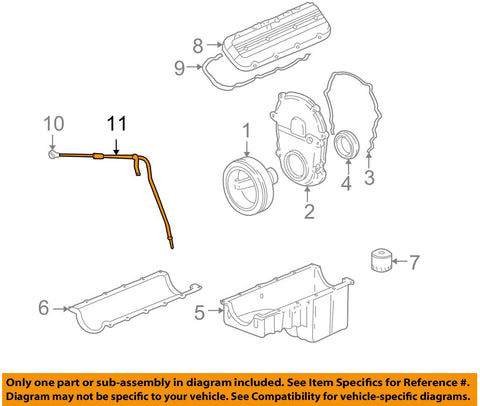 8
9
10
11
1
2
4
3
7
6
5

Only one part or sub-assembly in diagram included. See Item Specifics for Reference #. Diagram may not be specific to your vehicle. See Compatibility for vehicle-specific diagrams.