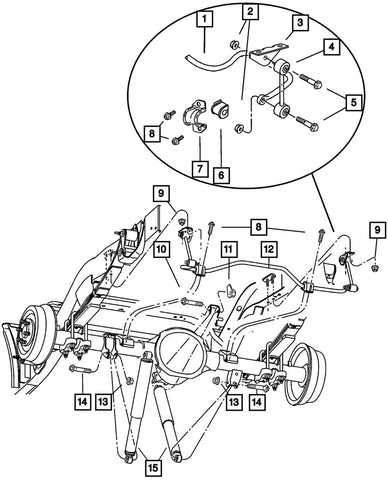 1
2
3
4
5
8
7
6
9
8
9
10
11
12
14
13
13
14
15