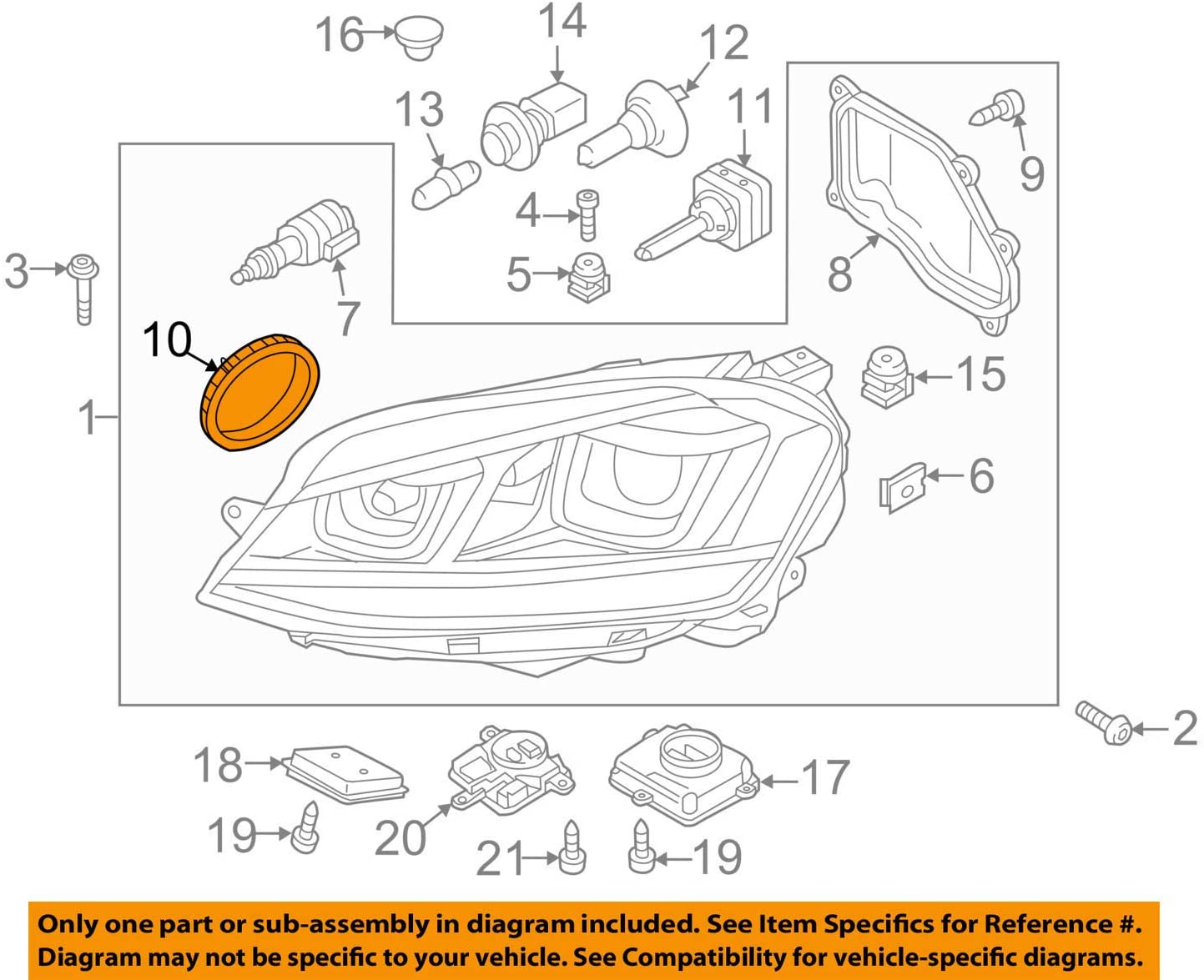 16
14
12
13
11
9
4
3
5
8
7
10
15
1
6
2
18
17
19
20
21
19

Only one part or sub-assembly in diagram included. See Item Specifics for Reference #.
Diagram may not be specific to your vehicle. See Compatibility for vehicle-specific diagrams.