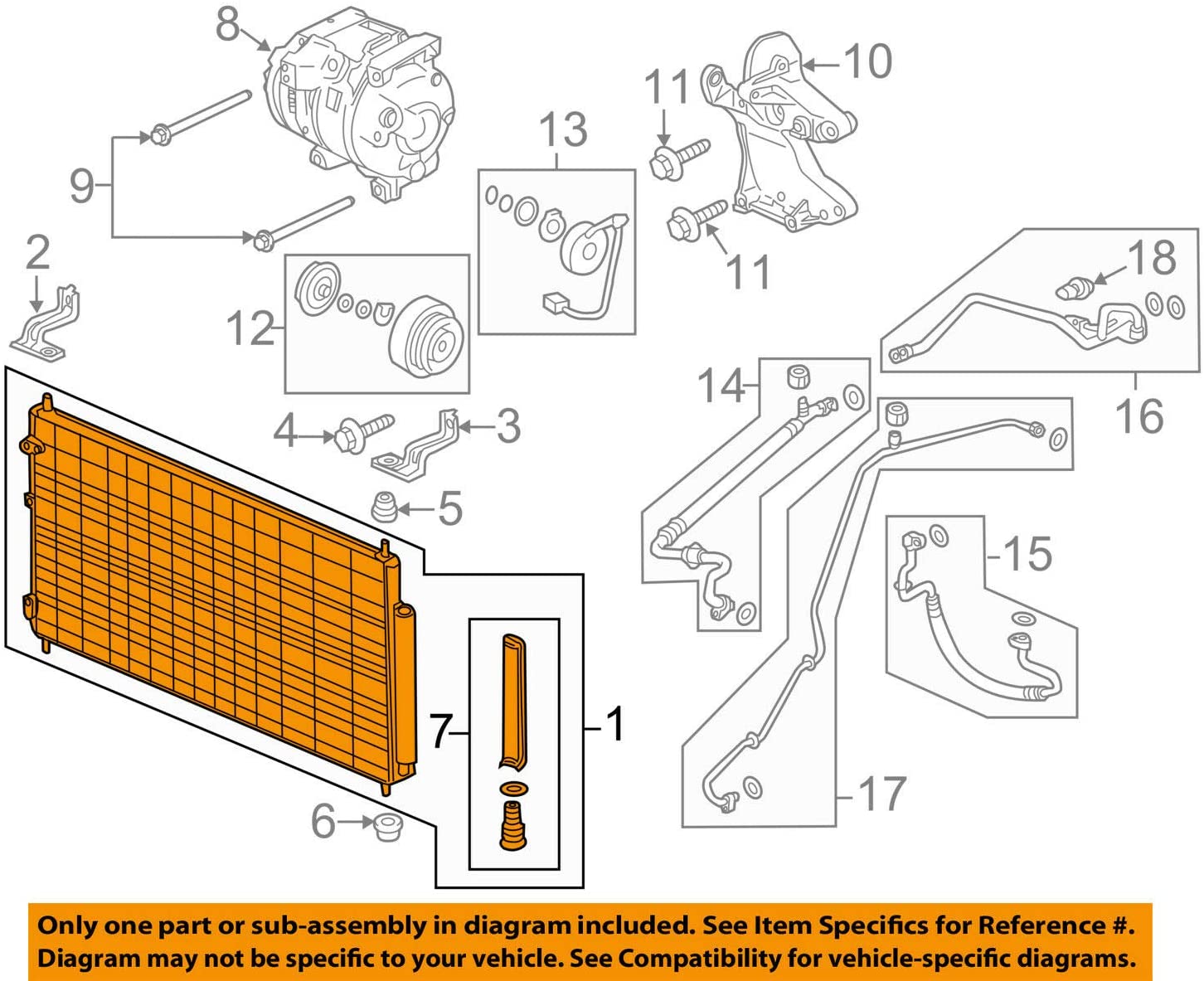 8
10
11
13
9
11
2
18
12
14
16
4
3
5
15
7
1
17
6

Only one part or sub-assembly in diagram included. See Item Specifics for Reference #. Diagram may not be specific to your vehicle. See Compatibility for vehicle-specific diagrams.