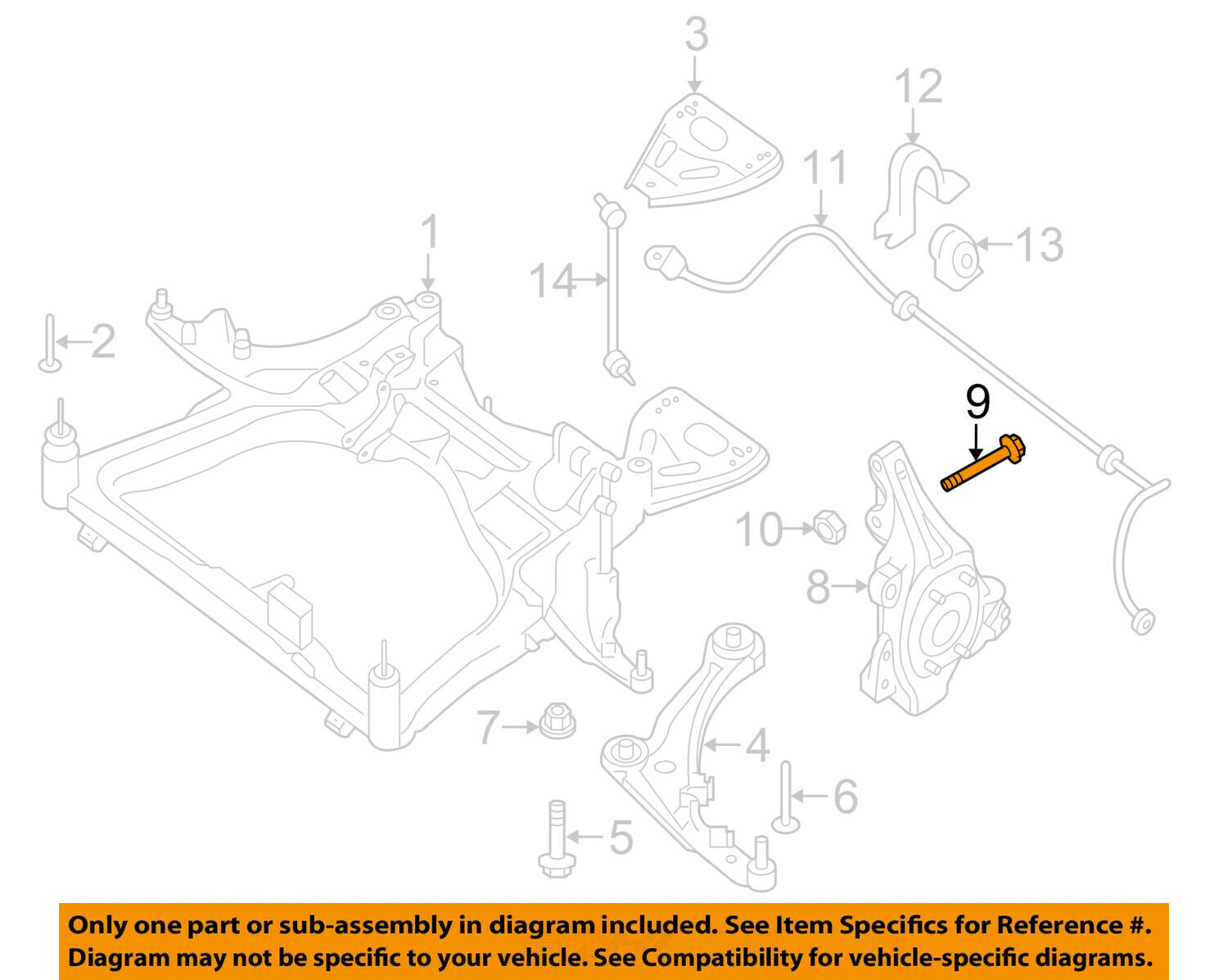 3
12
11
1
14
13
2
9
10
8
7
4
6
5

Only one part or sub-assembly in diagram included. See Item Specifics for Reference #.
Diagram may not be specific to your vehicle. See Compatibility for vehicle-specific diagrams.