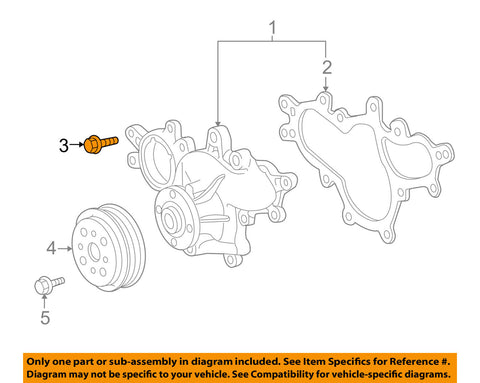 1
2
3
4
5

Only one part or sub-assembly in diagram included. See Item Specifics for Reference #. Diagram may not be specific to your vehicle. See Compatibility for vehicle-specific diagrams.