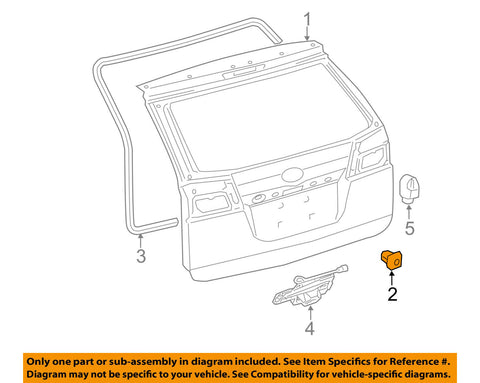 1

5

3

2

4

Only one part or sub-assembly in diagram included. See Item Specifics for Reference #.
Diagram may not be specific to your vehicle. See Compatibility for vehicle-specific diagrams.