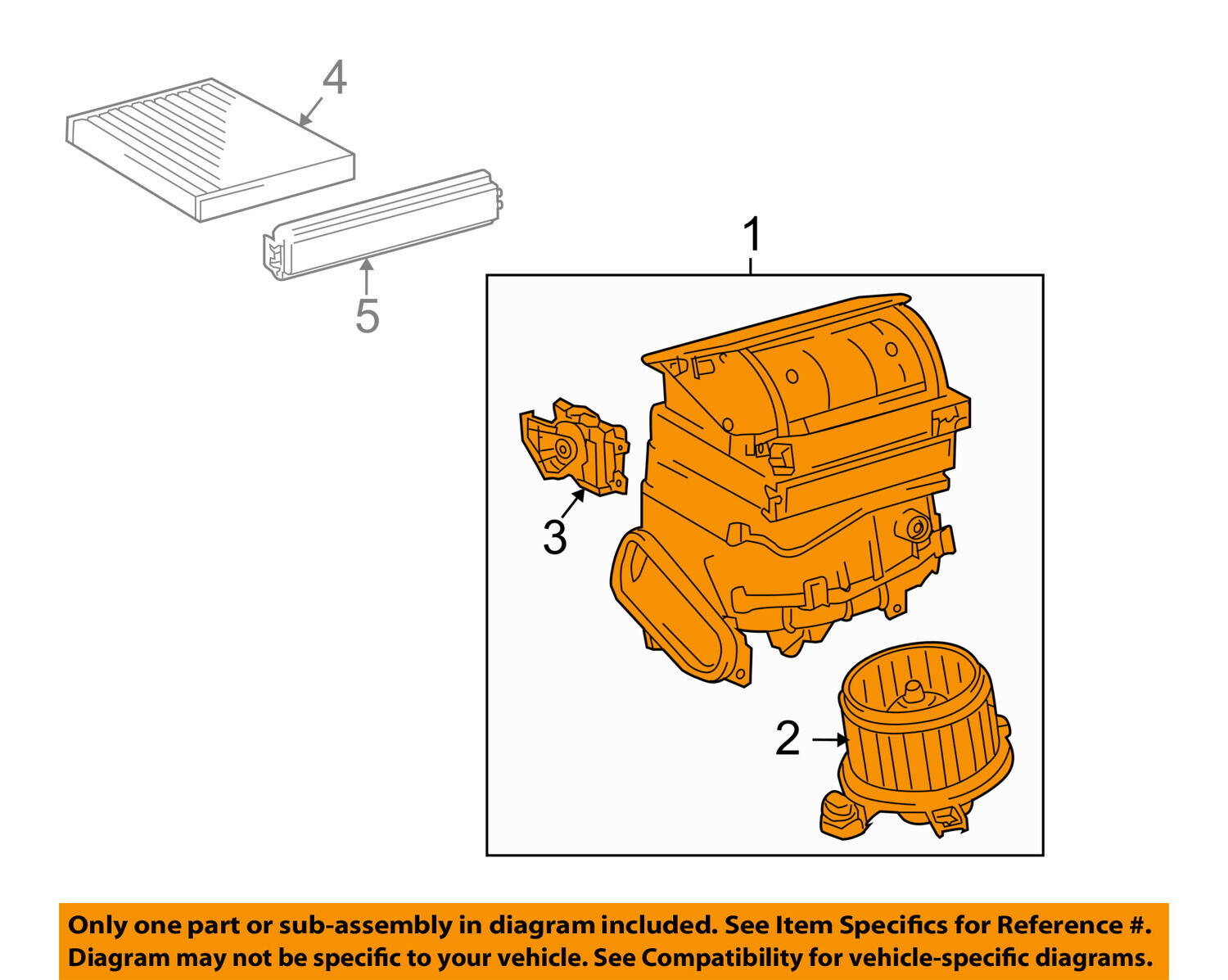 4

5

1

3

2

Only one part or sub-assembly in diagram included. See Item Specifics for Reference #. Diagram may not be specific to your vehicle. See Compatibility for vehicle-specific diagrams.