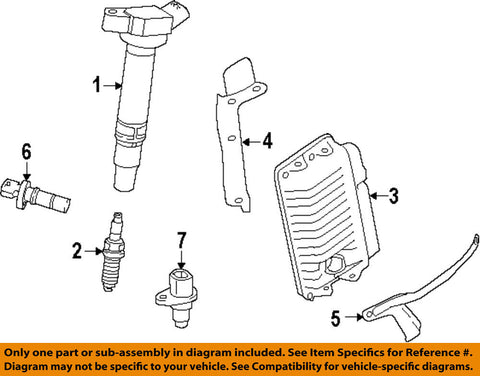 1
4
6
3
2
7
5

Only one part or sub-assembly in diagram included. See Item Specifics for Reference #.
Diagram may not be specific to your vehicle. See Compatibility for vehicle-specific diagrams.