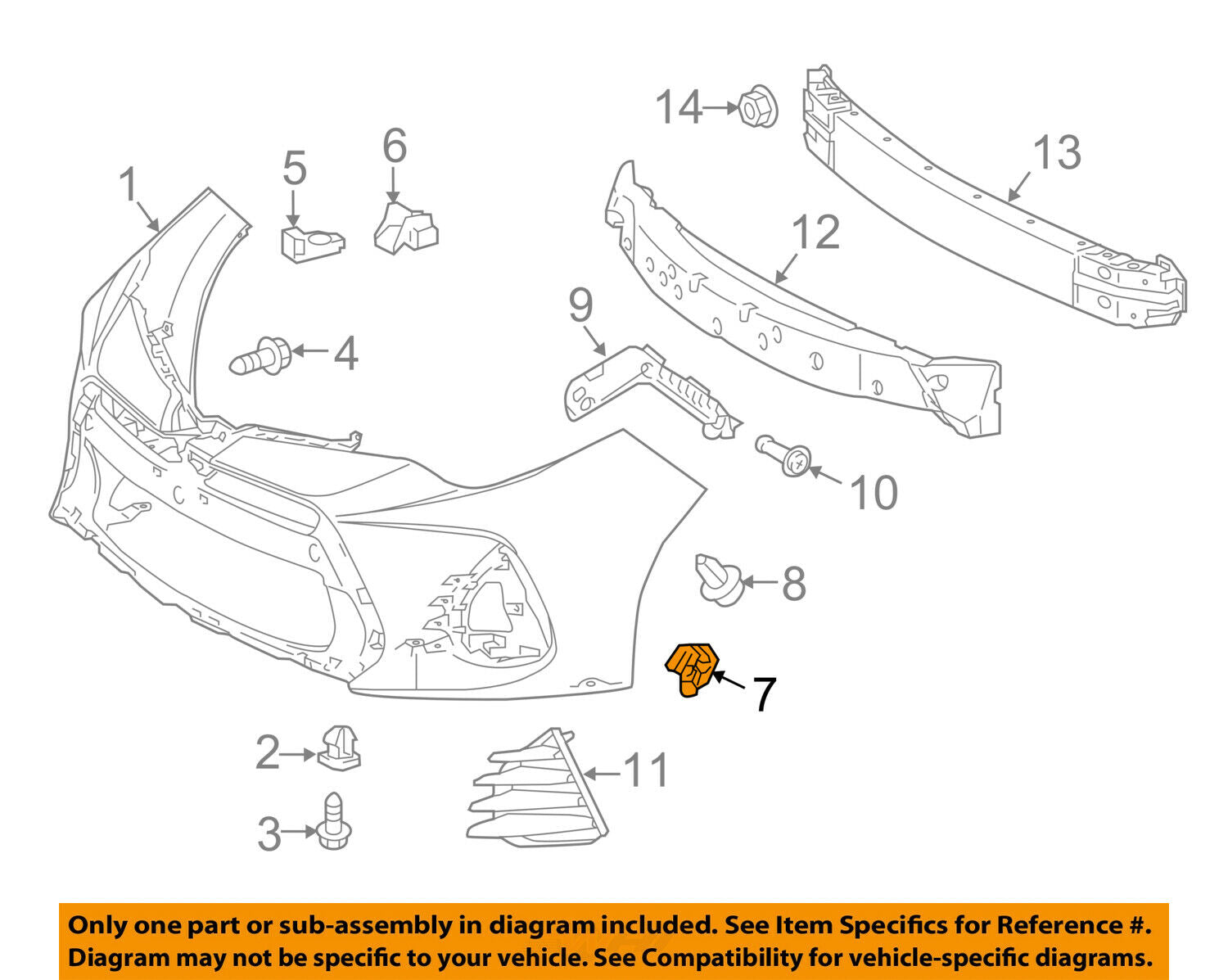 14
13
6
5
1
12
9
4
10
8
7
2
11
3

Only one part or sub-assembly in diagram included. See Item Specifics for Reference #.
Diagram may not be specific to your vehicle. See Compatibility for vehicle-specific diagrams.