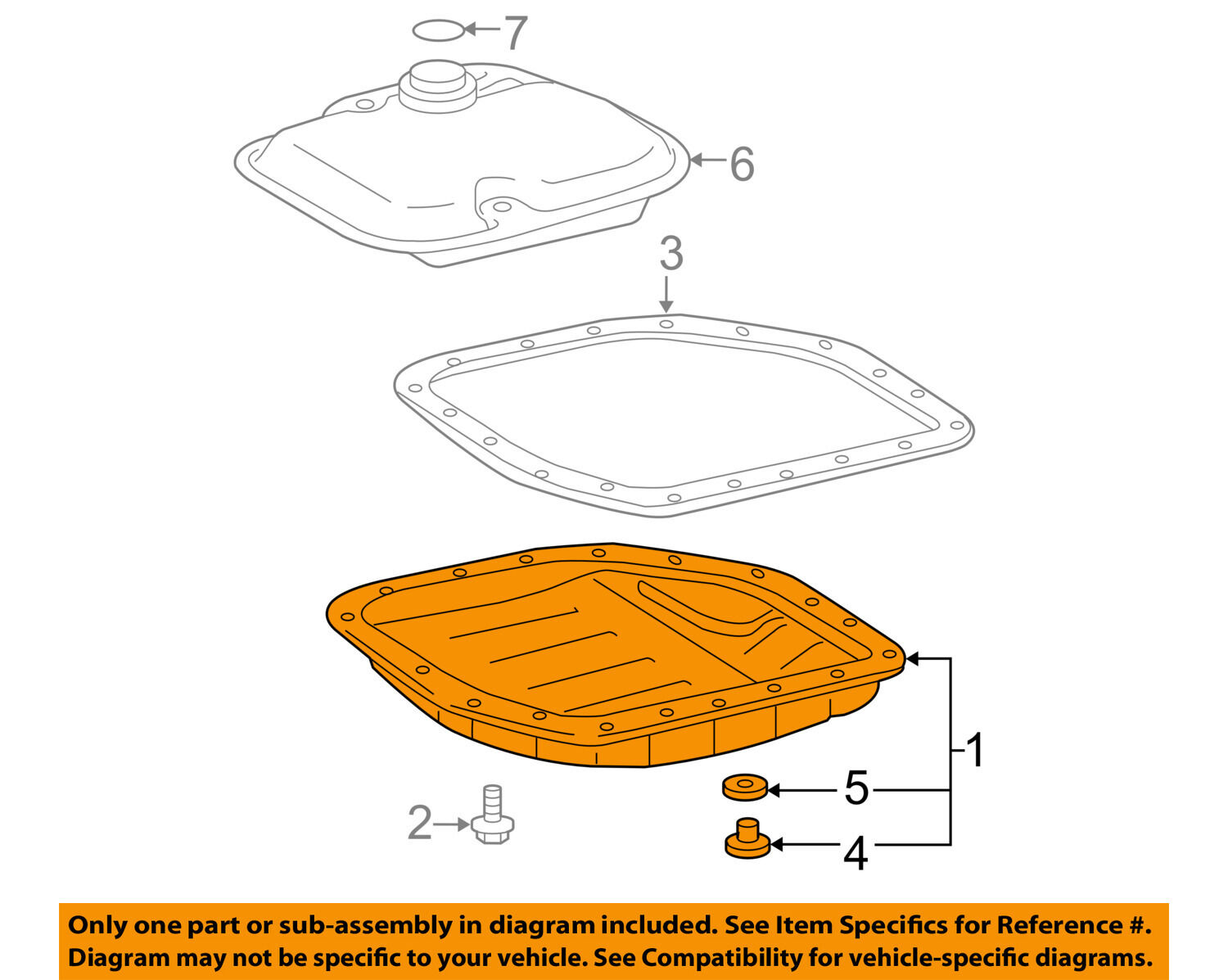 7

6

3

1

5

2

4

Only one part or sub-assembly in diagram included. See Item Specifics for Reference #. Diagram may not be specific to your vehicle. See Compatibility for vehicle-specific diagrams.