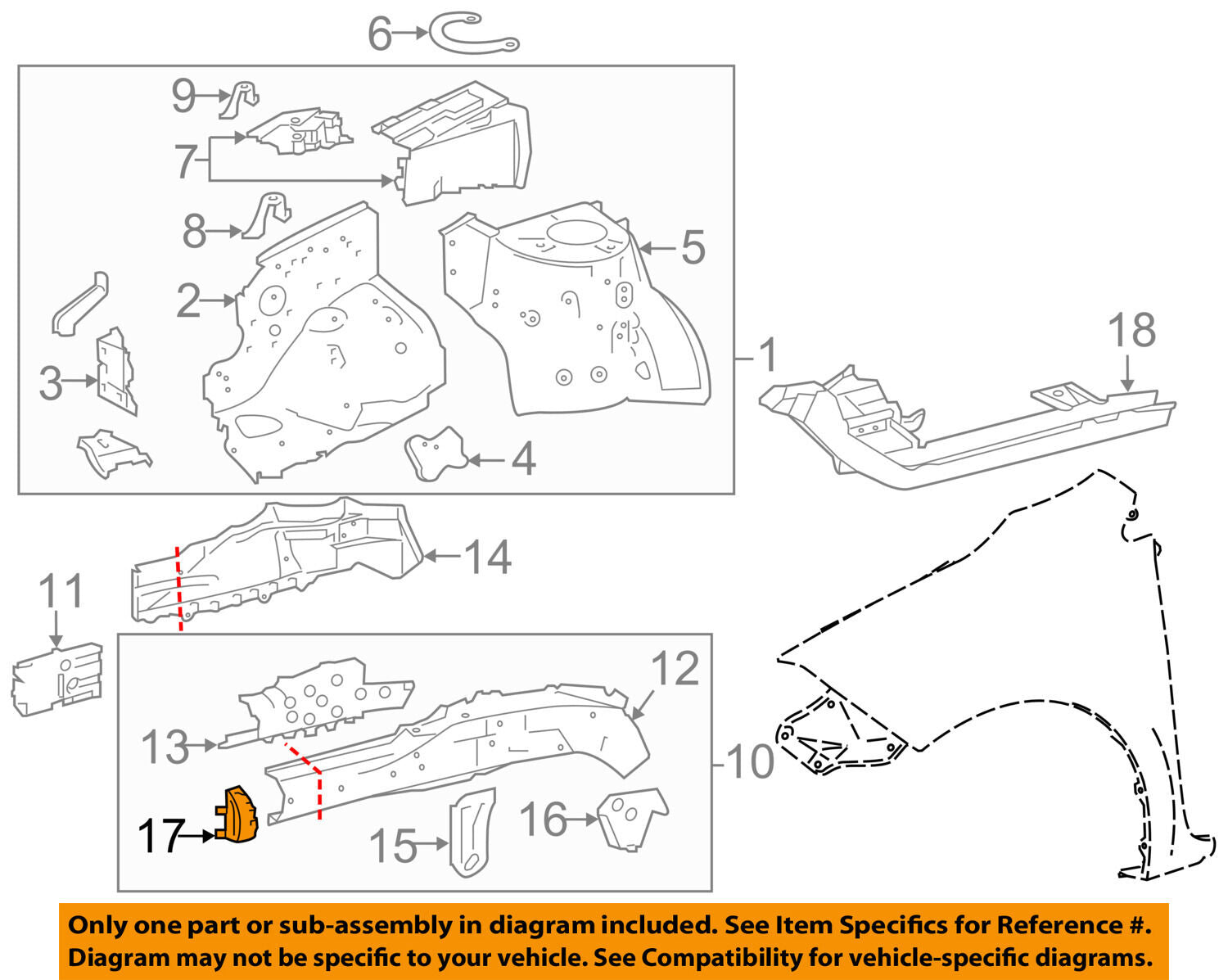 6
9
7
8
5
2
3
1
18
4
14
11
12
13
10
17
15
16

Only one part or sub-assembly in diagram included. See Item Specifics for Reference #.
Diagram may not be specific to your vehicle. See Compatibility for vehicle-specific diagrams.