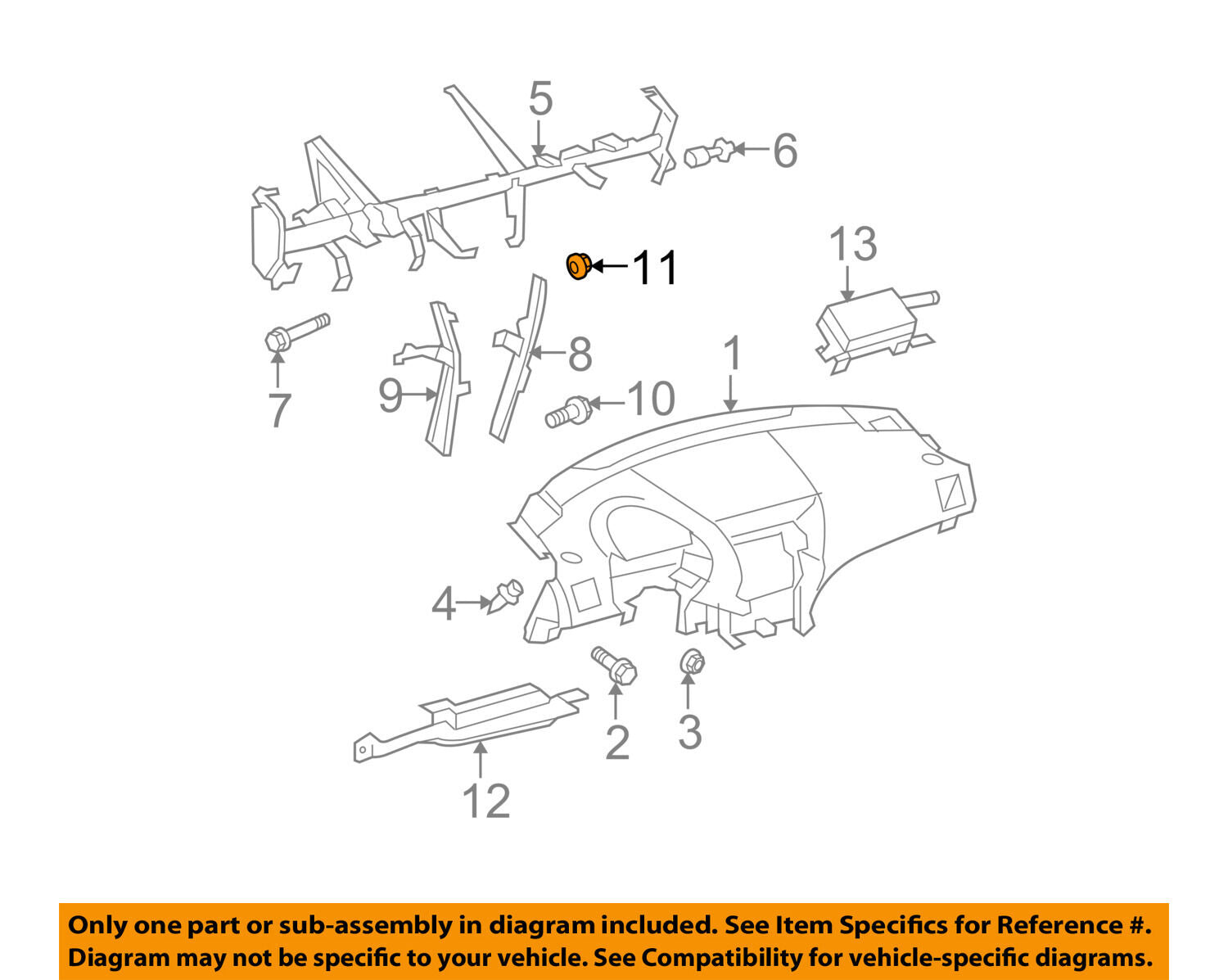 5
6
11
13
7
9
8
10
1
4
2
3
12

Only one part or sub-assembly in diagram included. See Item Specifics for Reference #. Diagram may not be specific to your vehicle. See Compatibility for vehicle-specific diagrams.