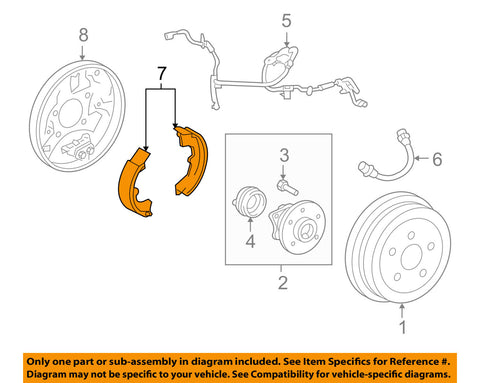 8

7

5

3

6

4

2

1

Only one part or sub-assembly in diagram included. See Item Specifics for Reference #. Diagram may not be specific to your vehicle. See Compatibility for vehicle-specific diagrams.