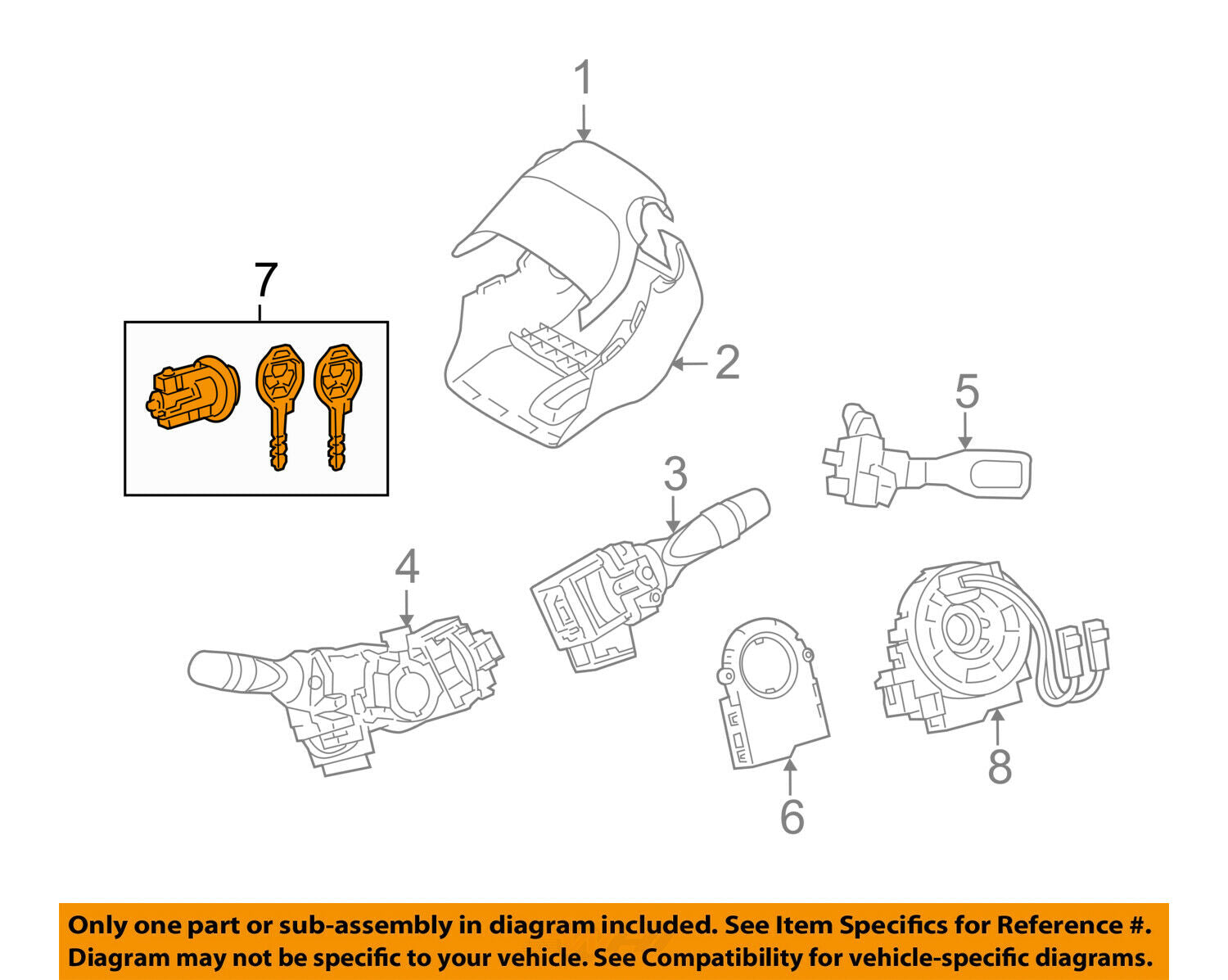 1
7
2
5
3
4
6
8

Only one part or sub-assembly in diagram included. See Item Specifics for Reference #.
Diagram may not be specific to your vehicle. See Compatibility for vehicle-specific diagrams.