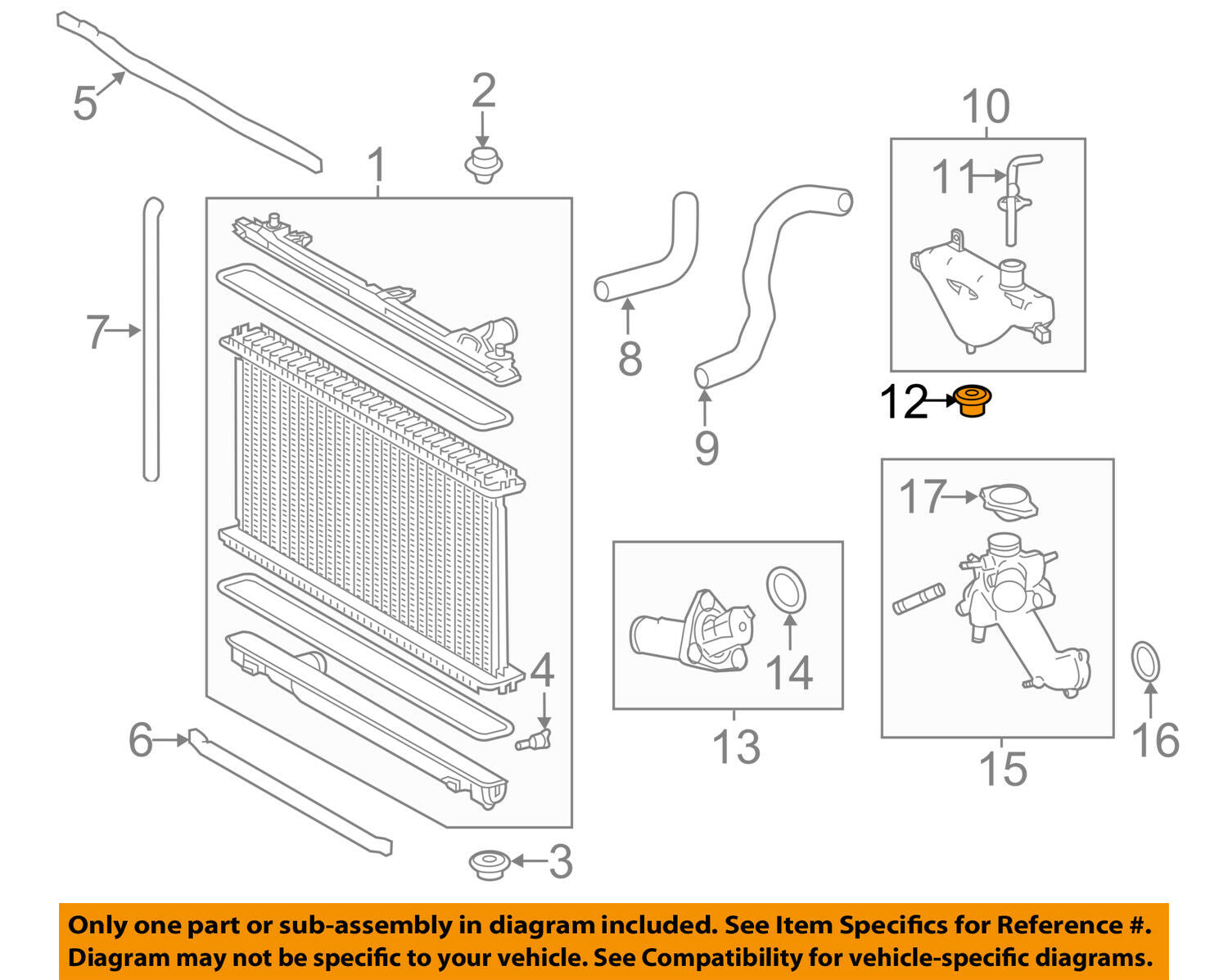 5
2
1
10
11
7
8
9
12
17
4
14
6
13
15
16
3

Only one part or sub-assembly in diagram included. See Item Specifics for Reference #.
Diagram may not be specific to your vehicle. See Compatibility for vehicle-specific diagrams.